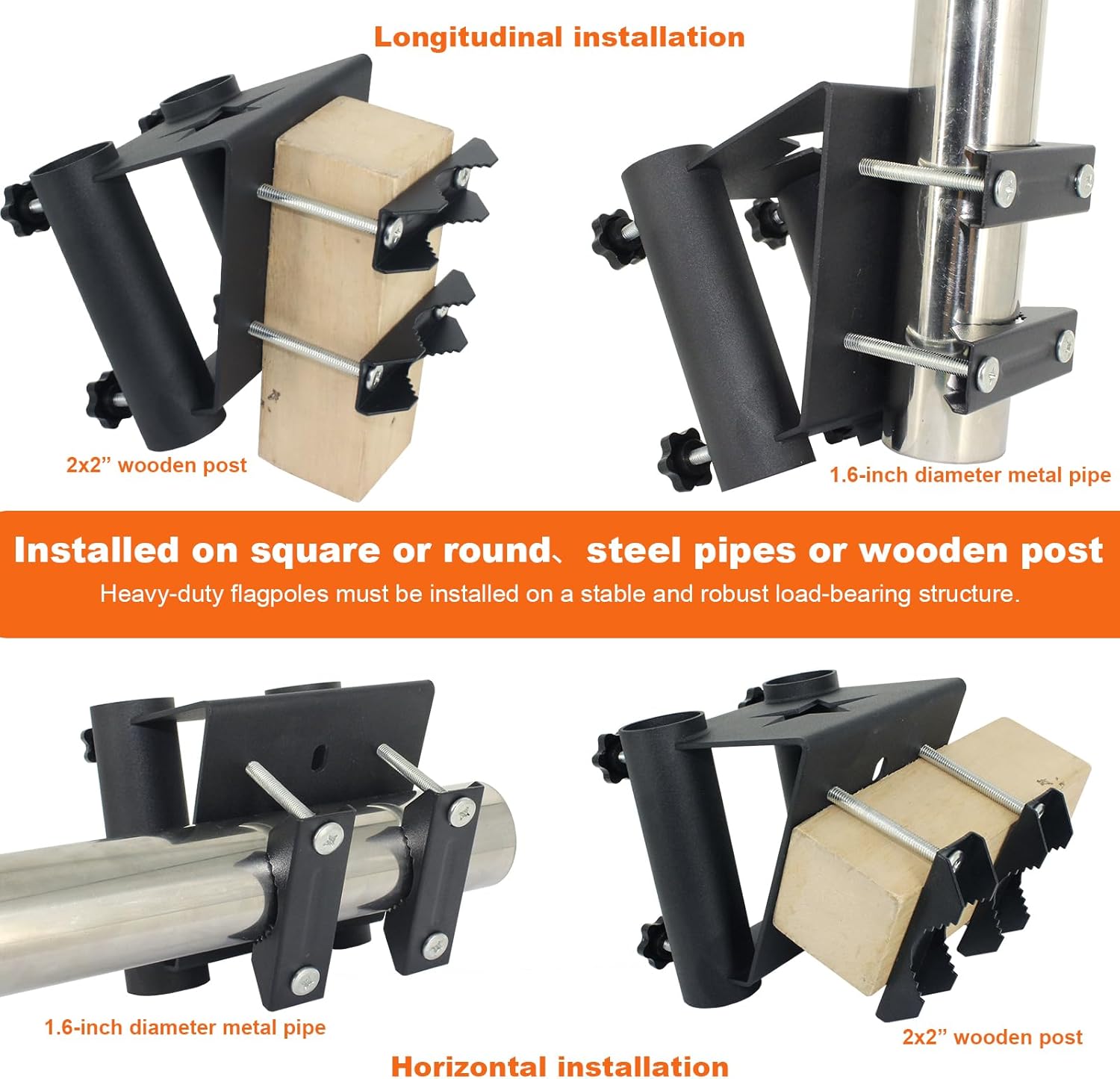 Longitudinal installation

2x2” wooden post

1.6-inch diameter metal pipe

Installed on square or round、steel pipes or wooden post

Heavy-duty flagpoles must be installed on a stable and robust load-bearing structure.

1.6-inch diameter metal pipe

2x2” wooden post

Horizontal installation