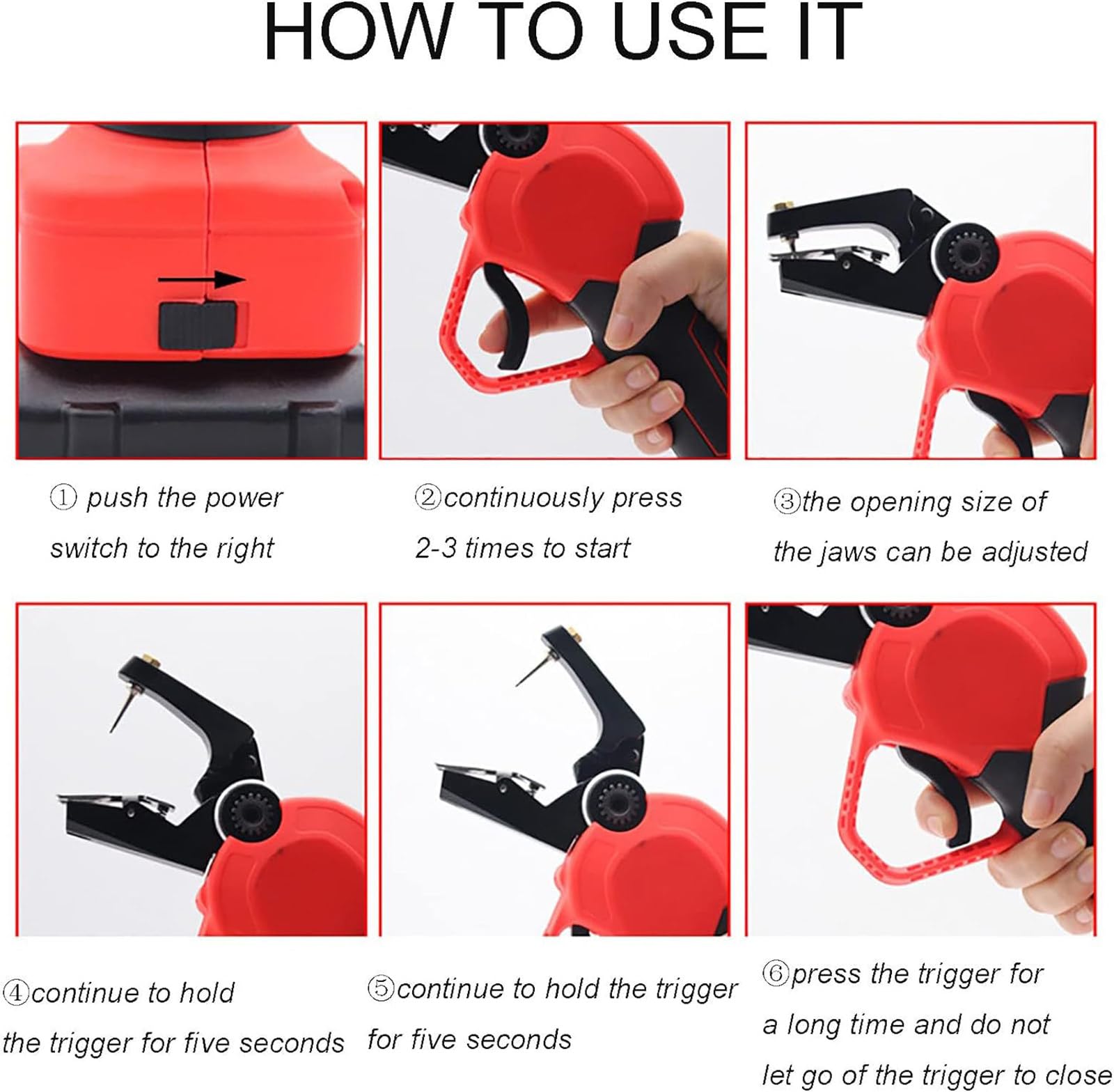 HOW TO USE IT

① push the power switch to the right

②continuously press 2-3 times to start

③the opening size of the jaws can be adjusted

④continue to hold the trigger for five seconds

⑤continue to hold the trigger for five seconds

⑥press the trigger for a long time and do not let go of the trigger to close