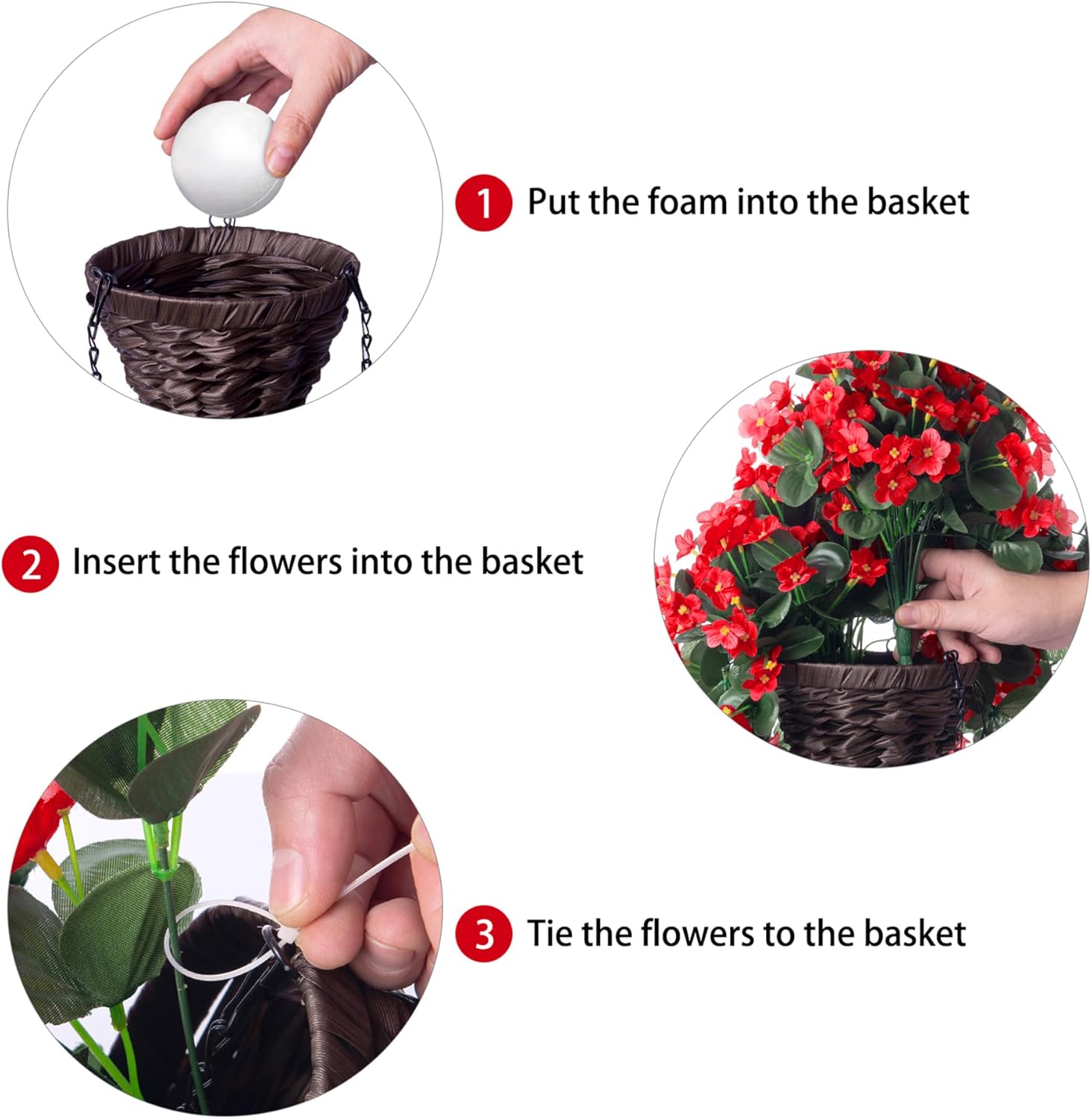 1 Put the foam into the basket

2 Insert the flowers into the basket

3 Tie the flowers to the basket