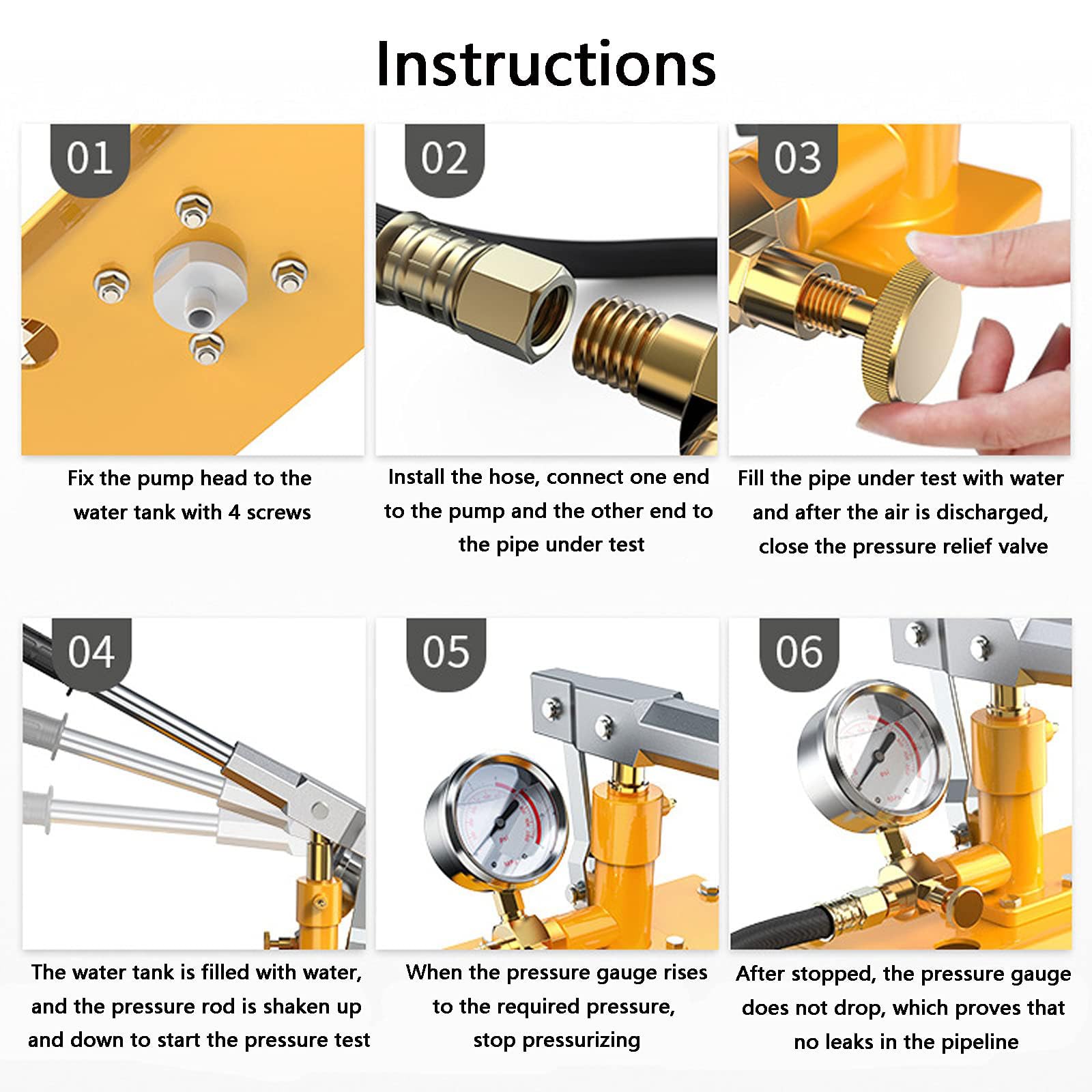 Instructions

01

Fix the pump head to the water tank with 4 screws

02

Install the hose, connect one end to the pump and the other end to the pipe under test

03

Fill the pipe under test with water and after the air is discharged, close the pressure relief valve

04

The water tank is filled with water, and the pressure rod is shaken up and down to start the pressure test

05

When the pressure gauge rises to the required pressure, stop pressurizing

06

After stopped, the pressure gauge does not drop, which proves that no leaks in the pipeline