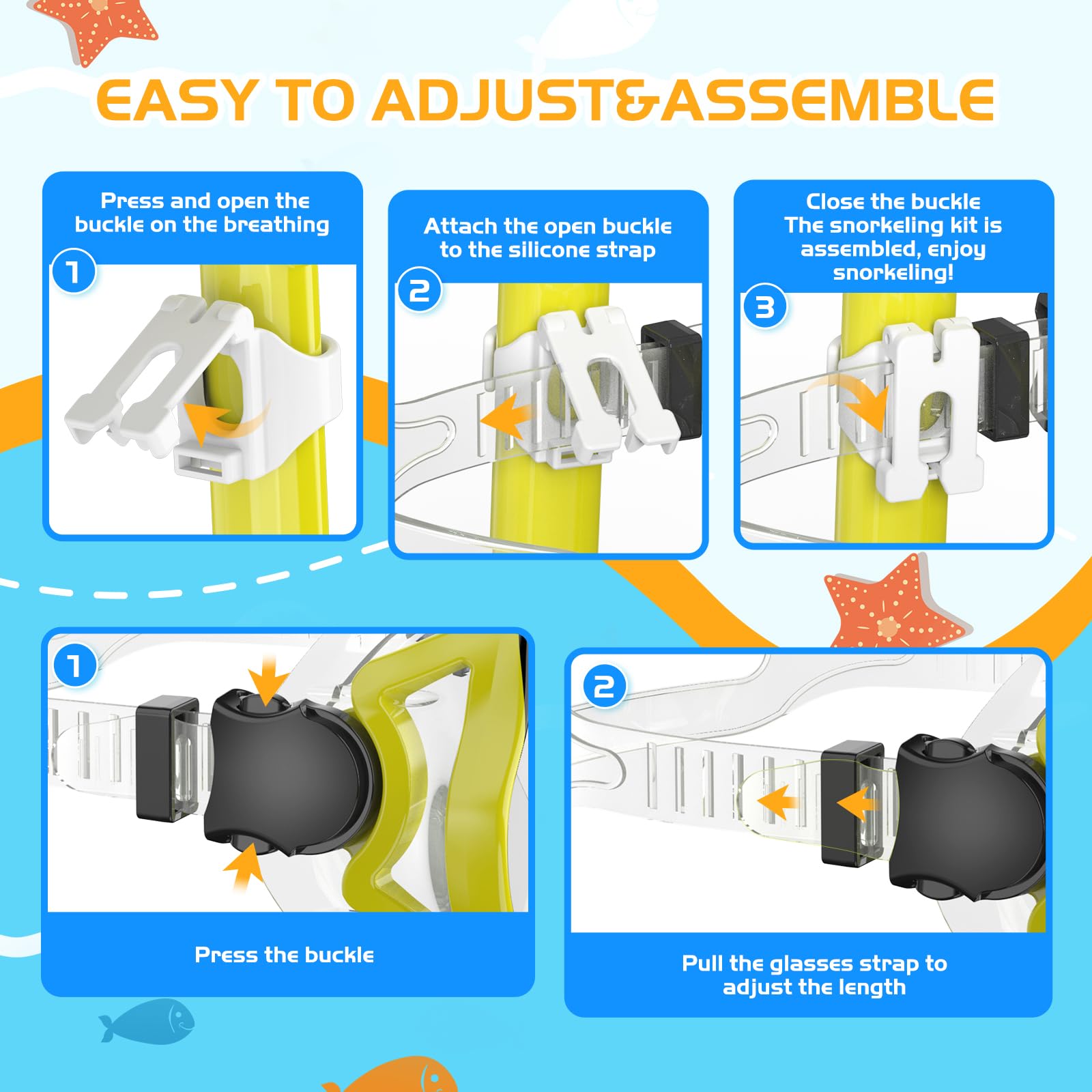 EASY TO ADJUST&ASSEMBLE

Press and open the buckle on the breathing

1

Attach the open buckle to the silicone strap

2

Close the buckle The snorkeling kit is assembled, enjoy snorkeling!

3

1

Press the buckle

2

Pull the glasses strap to adjust the length