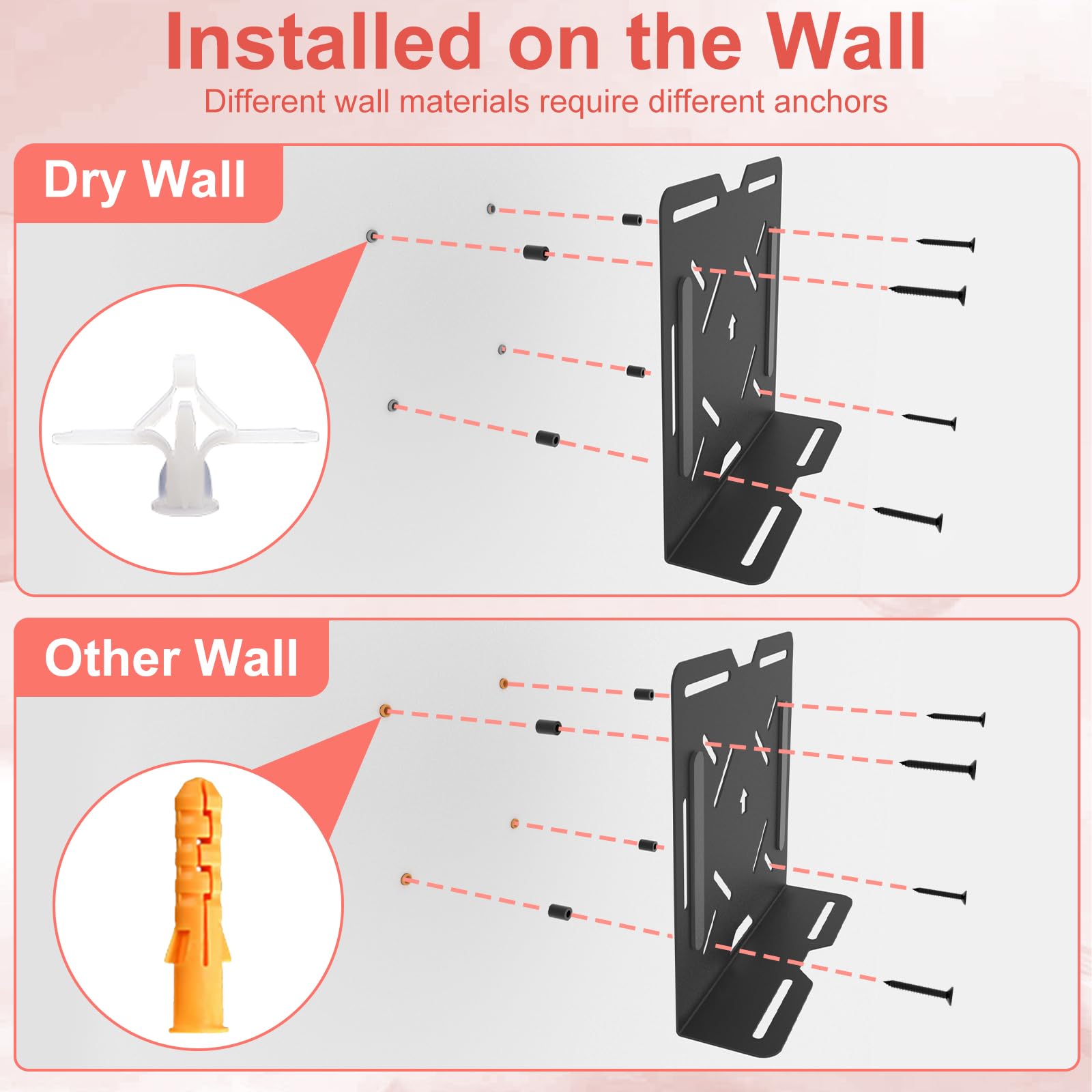 Installed on the Wall
Different wall materials require different anchors

Dry Wall

Other Wall