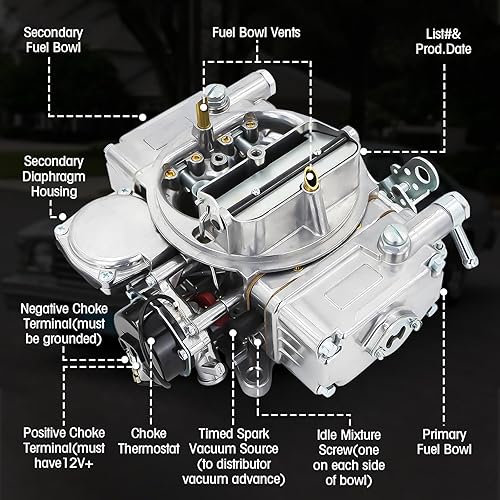 Secondary Fuel Bowl

Fuel Bowl Vents

List#& Prod.Date

Secondary Diaphragm Housing

Negative Choke Terminal(must be grounded)

Positive Choke Terminal(must have12V+

Choke Thermostat

Timed Spark Vacuum Source (to distributor vacuum advance)

Idle Mixture Screw(one on each side of bowl)

Primary Fuel Bowl