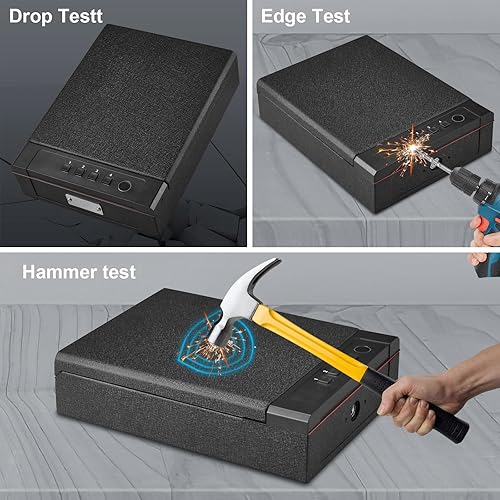 Drop Testt

Edge Test

Hammer test