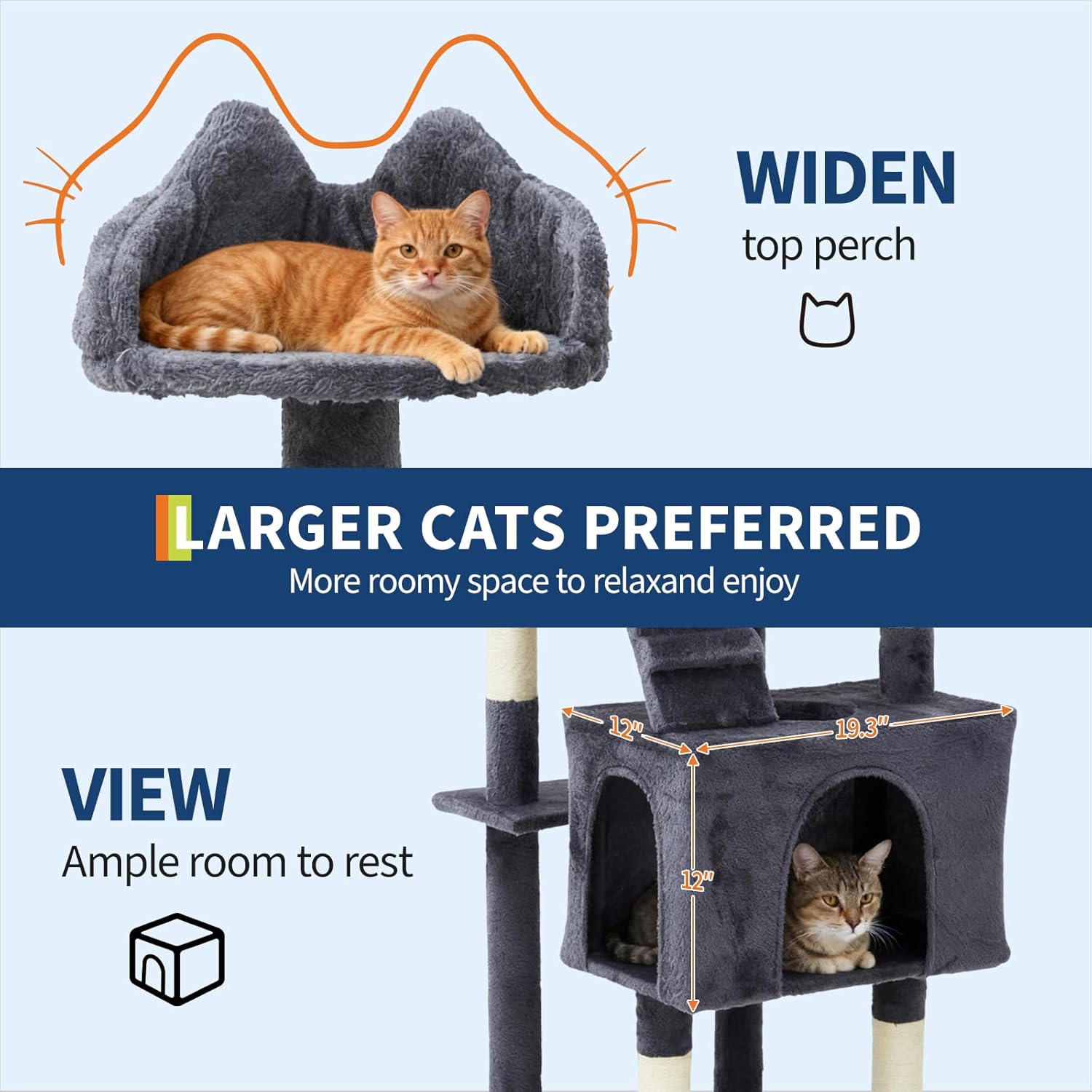 WIDEN
top perch

LARGER CATS PREFERRED
More roomy space to relaxand enjoy

12"
19.3"
12"

VIEW
Ample room to rest