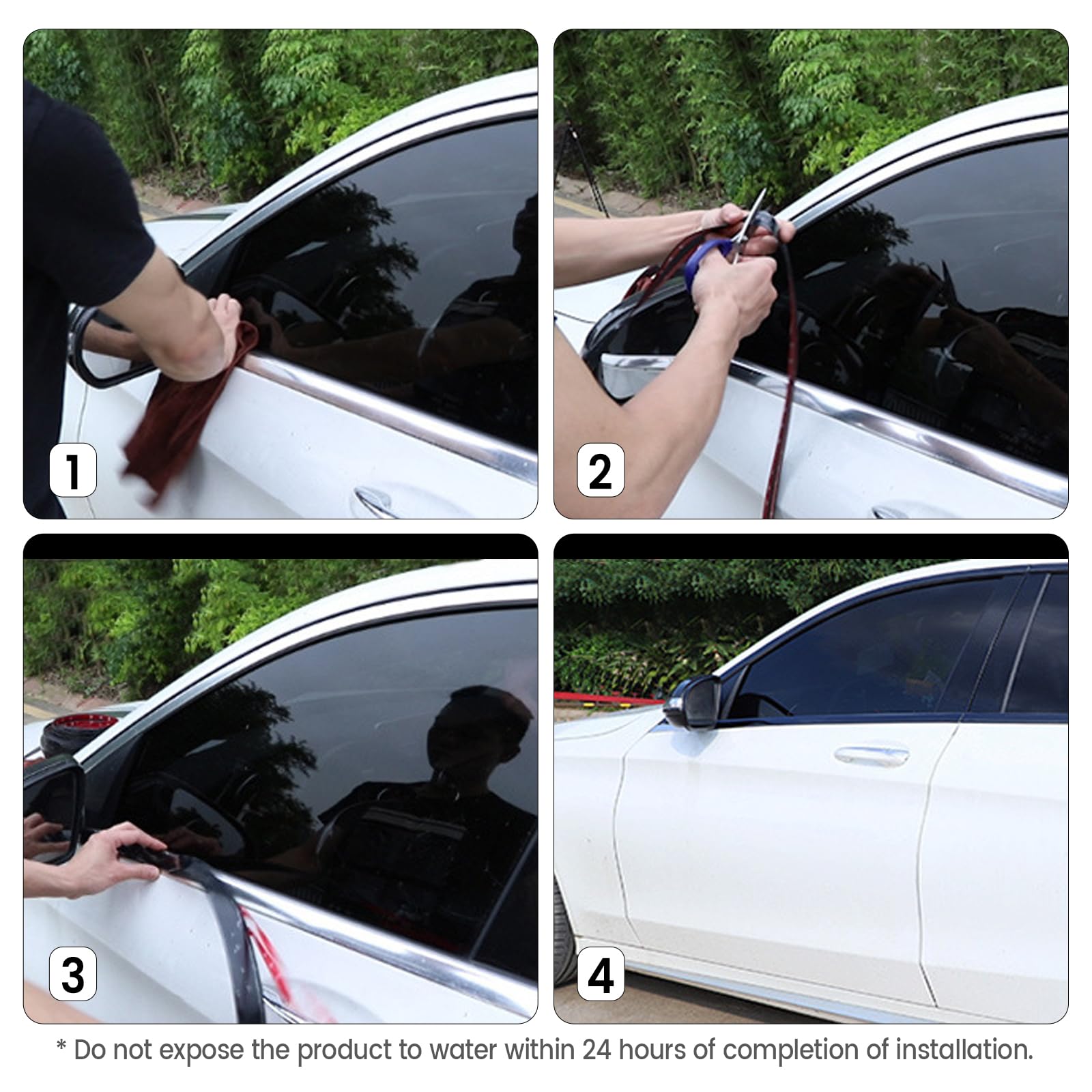 1

2

3

4

* Do not expose the product to water within 24 hours of completion of installation.