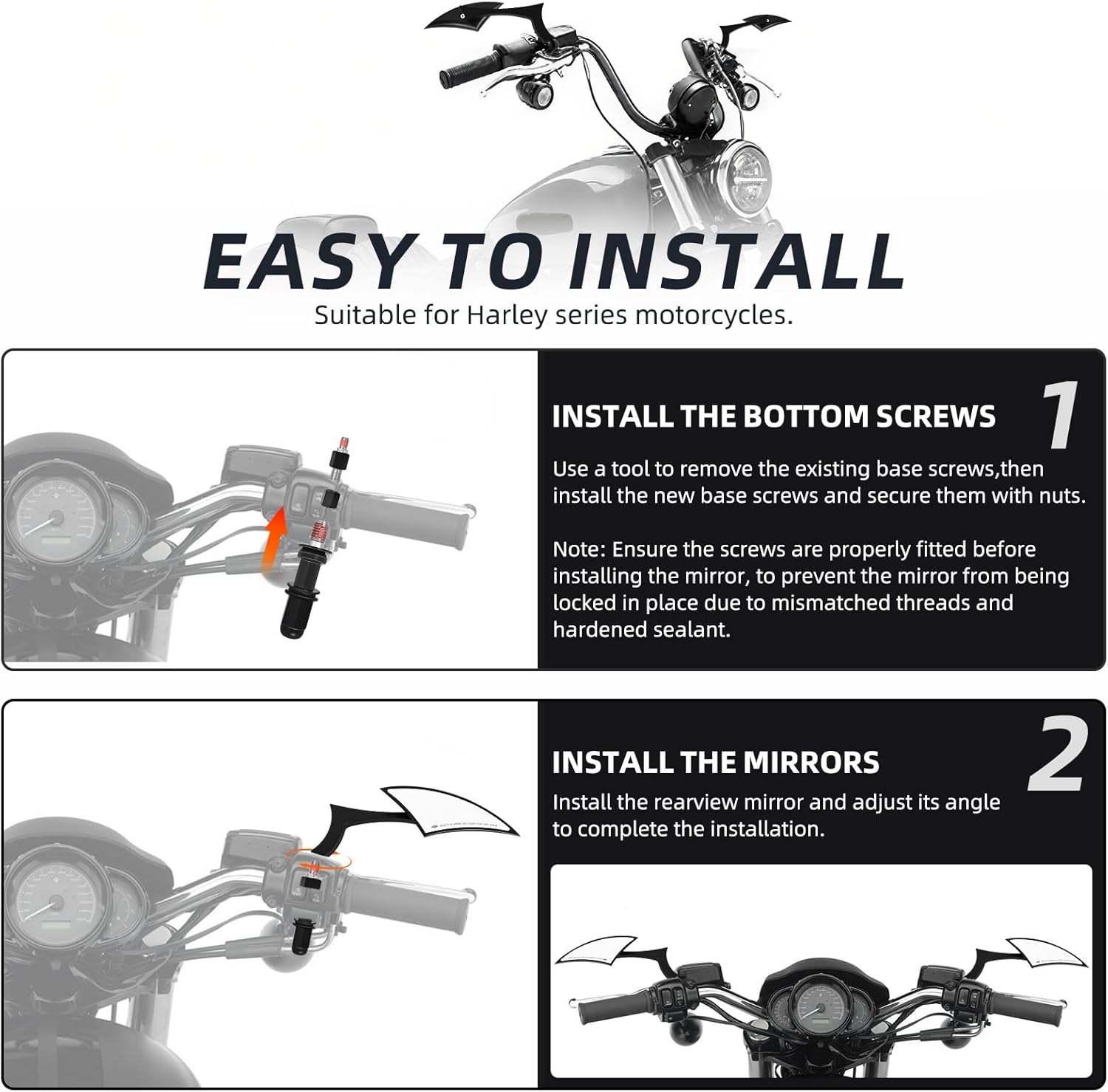 EASY TO INSTALL

Suitable for Harley series motorcycles.

INSTALL THE BOTTOM SCREWS

1

Use a tool to remove the existing base screws,then install the new base screws and secure them with nuts.

Note: Ensure the screws are properly fitted before installing the mirror, to prevent the mirror from being locked in place due to mismatched threads and hardened sealant.

INSTALL THE MIRRORS

2

Install the rearview mirror and adjust its angle to complete the installation.