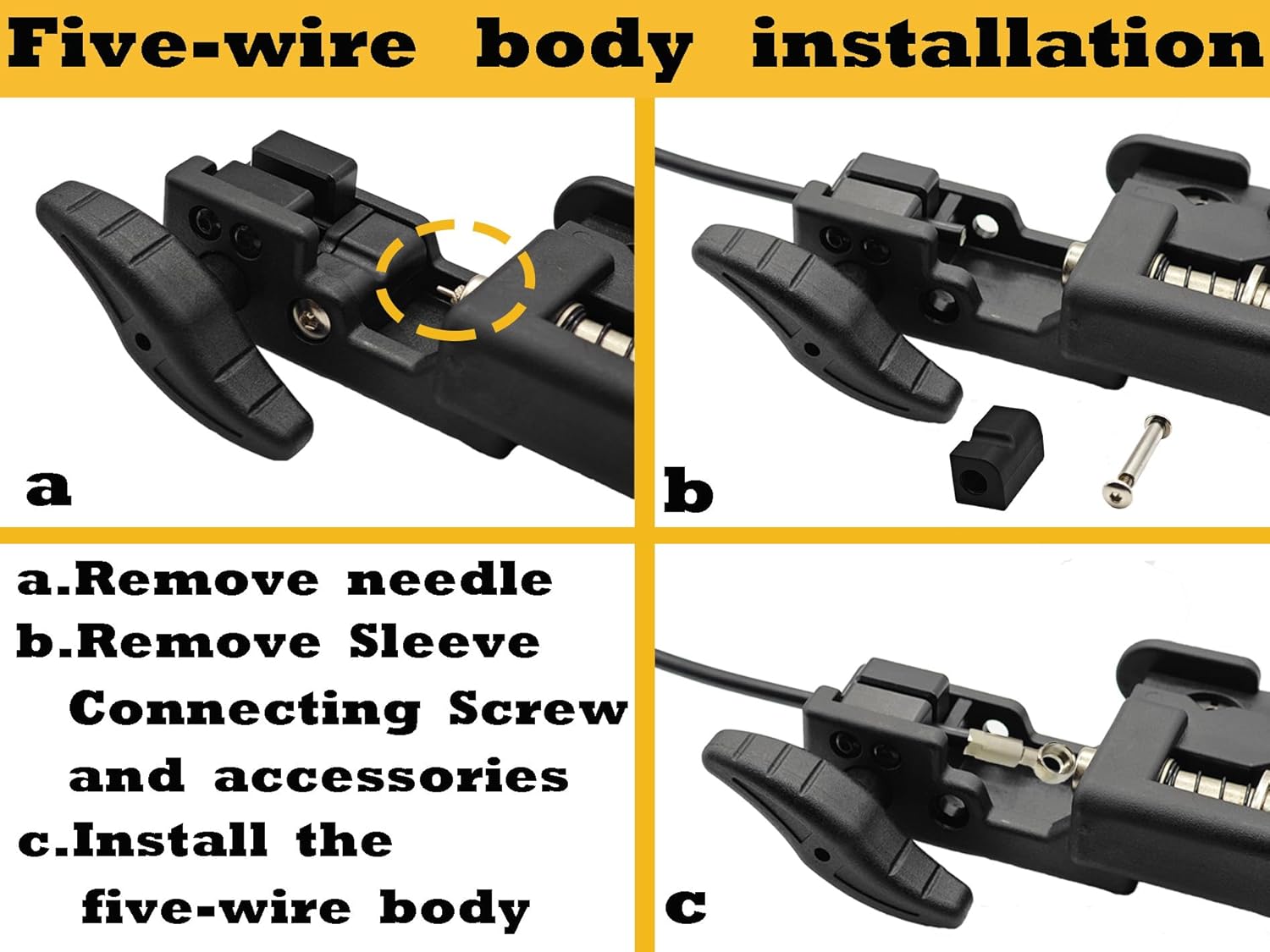 Five-wire body installation

a

b

a.Remove needle
b.Remove Sleeve Connecting Screw and accessories
c.Install the five-wire body

c