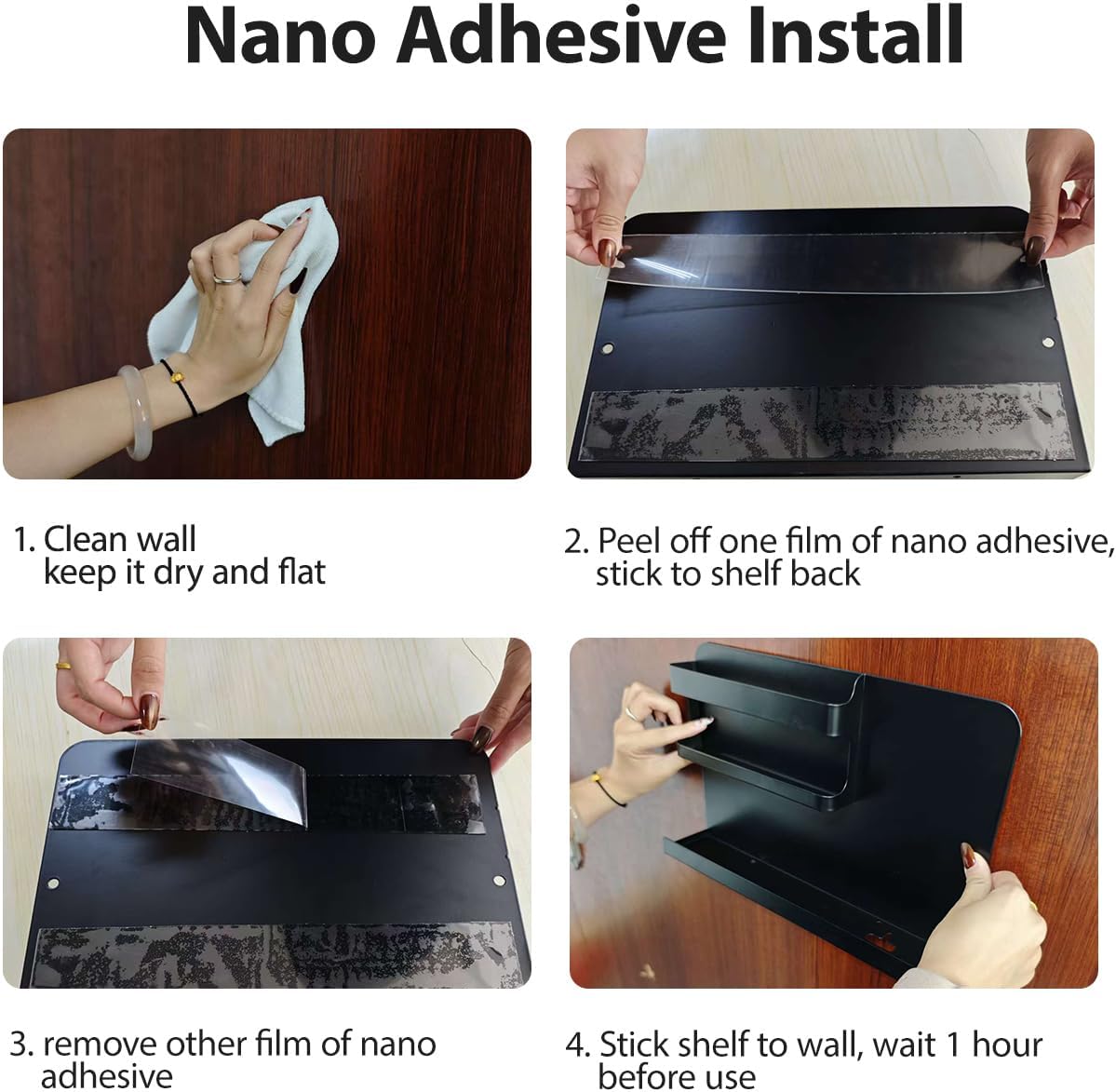 Nano Adhesive Install

1. Clean wall
keep it dry and flat

2. Peel off one film of nano adhesive, stick to shelf back

3. remove other film of nano adhesive

4. Stick shelf to wall, wait 1 hour before use