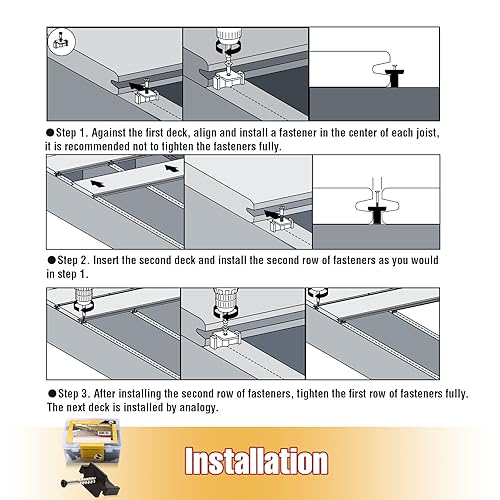 ●Step 1. Against the first deck, align and install a fastener in the center of each joist, it is recommended not to tighten the fasteners fully.

●Step 2. Insert the second deck and install the second row of fasteners as you would in step 1.

●Step 3. After installing the second row of fasteners, tighten the first row of fasteners fully. The next deck is installed by analogy.

Installation