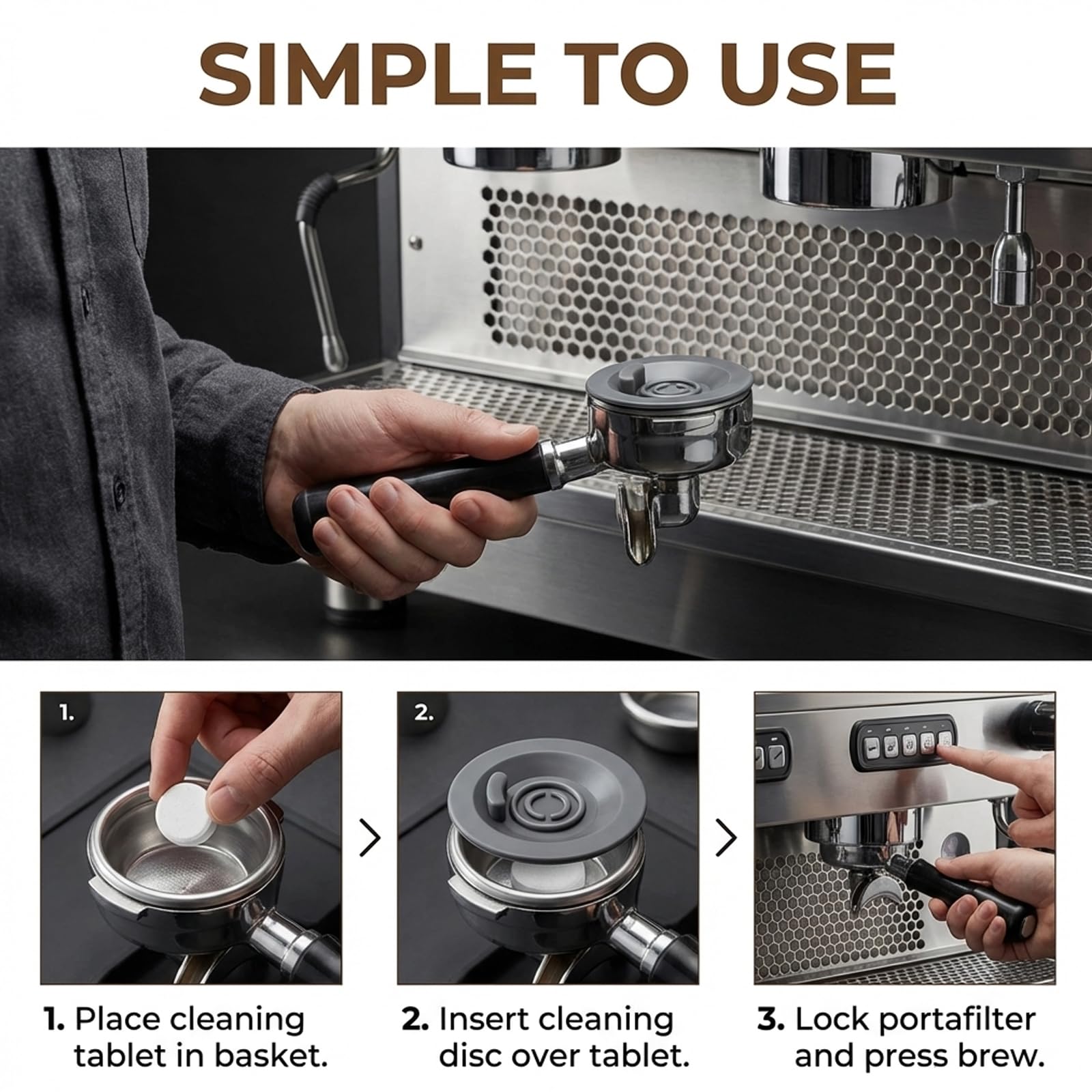 SIMPLE TO USE

1.

2.

1. Place cleaning tablet in basket.

2. Insert cleaning disc over tablet.

3. Lock portafilter and press brew.