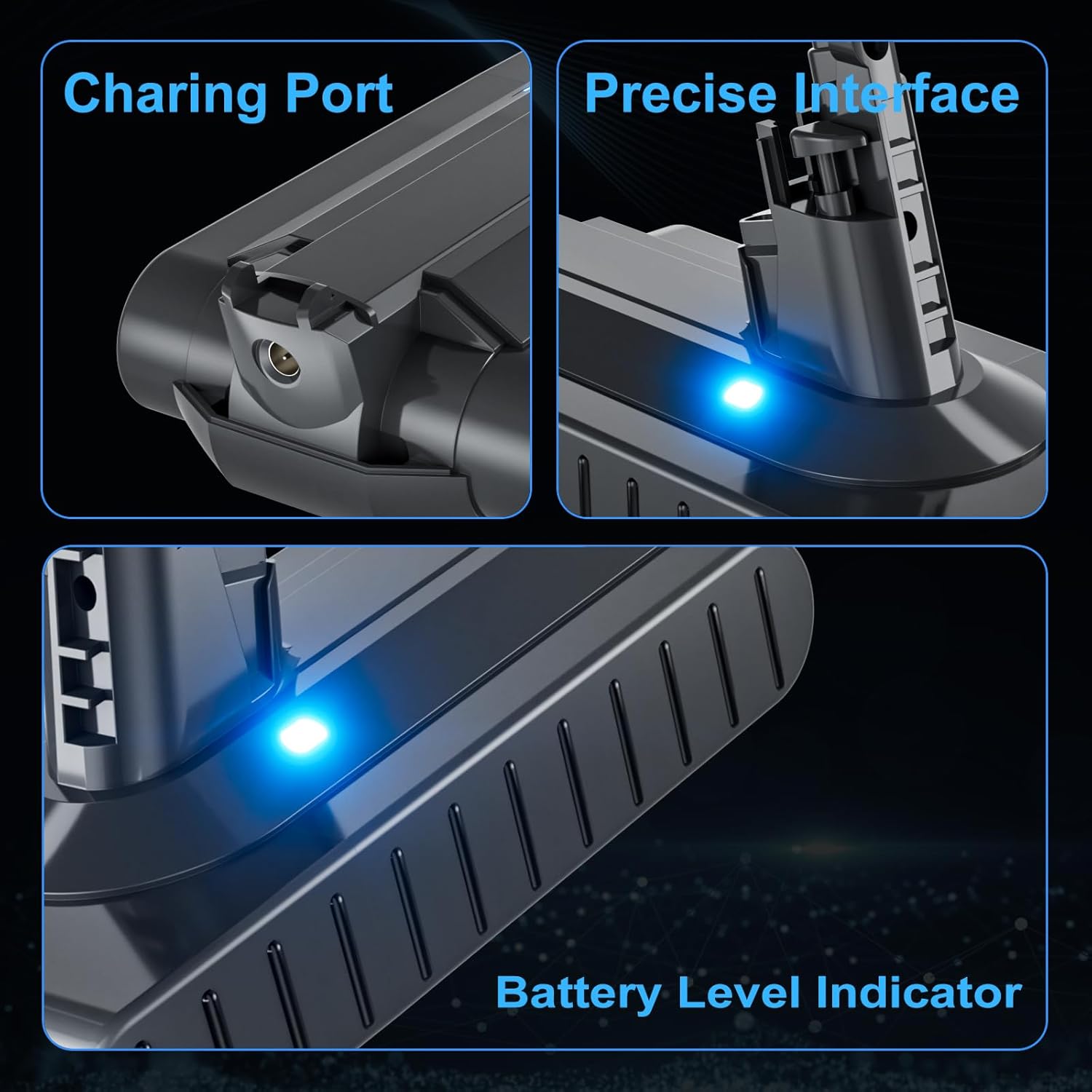 Charing Port

Precise Interface

Battery Level Indicator