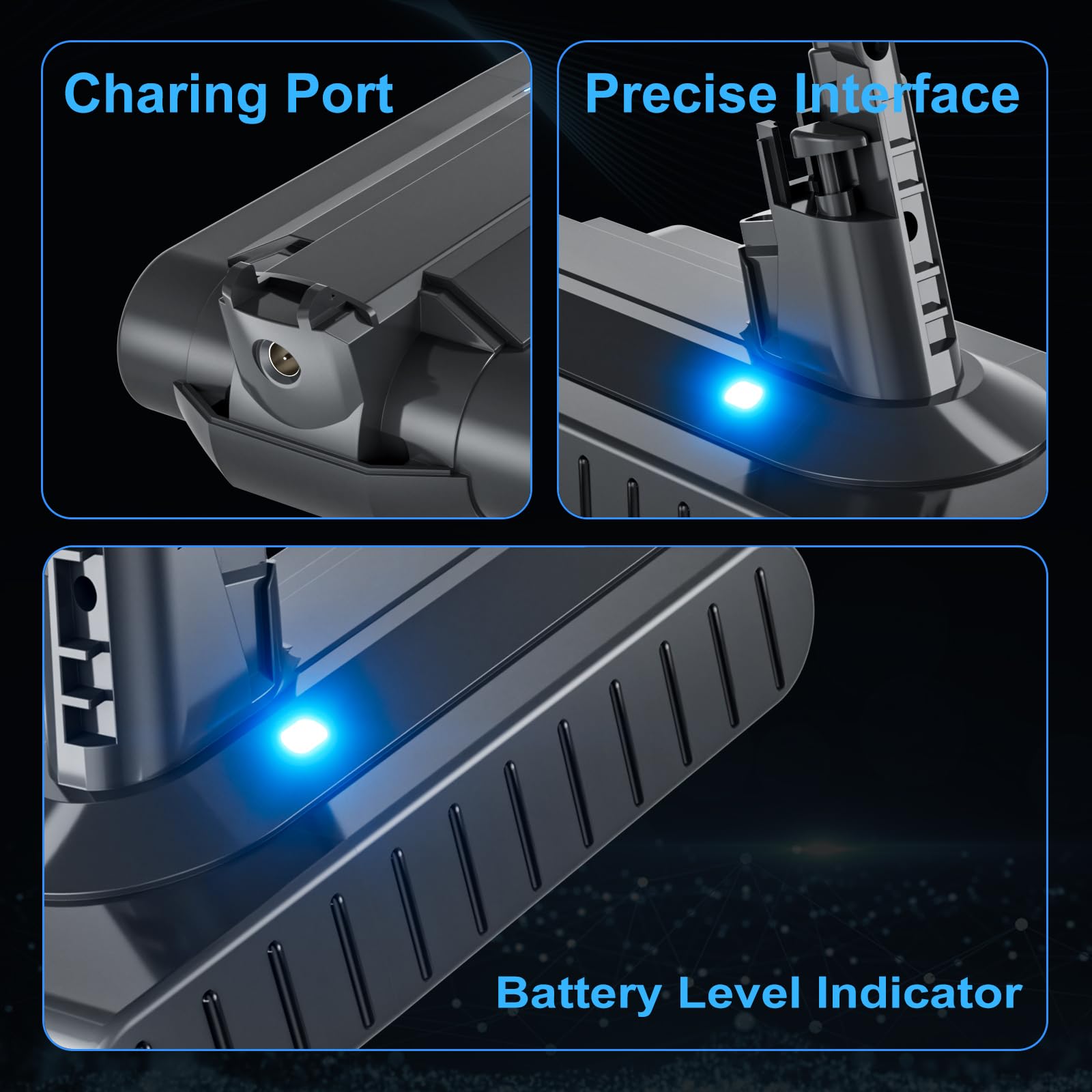 Charing Port

Precise Interface

Battery Level Indicator