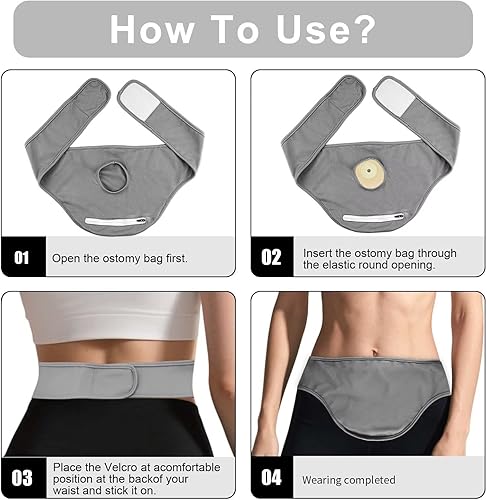 How To Use?

01 Open the ostomy bag first.

02 Insert the ostomy bag through the elastic round opening.

03 Place the Velcro at acomfortable position at the backof your waist and stick it on.

04 Wearing completed