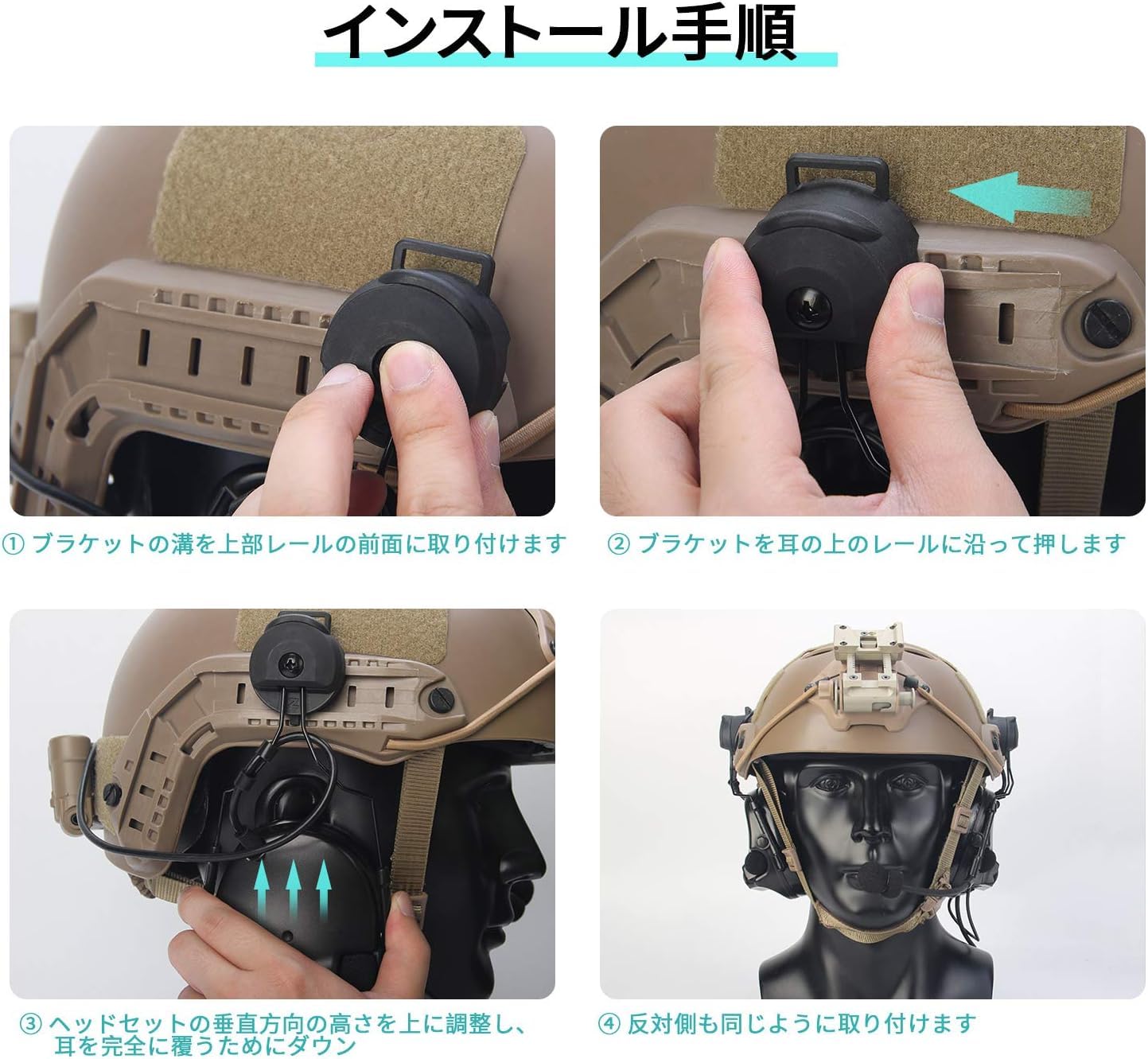 インストール手順

① ブラケットの溝を上部レールの前面に取り付けます

② ブラケットを耳の上のレールに沿って押します

③ ヘッドセットの垂直方向の高さを上に調整し、耳を完全に覆うためにダウン

④ 反対側も同じように取り付けます