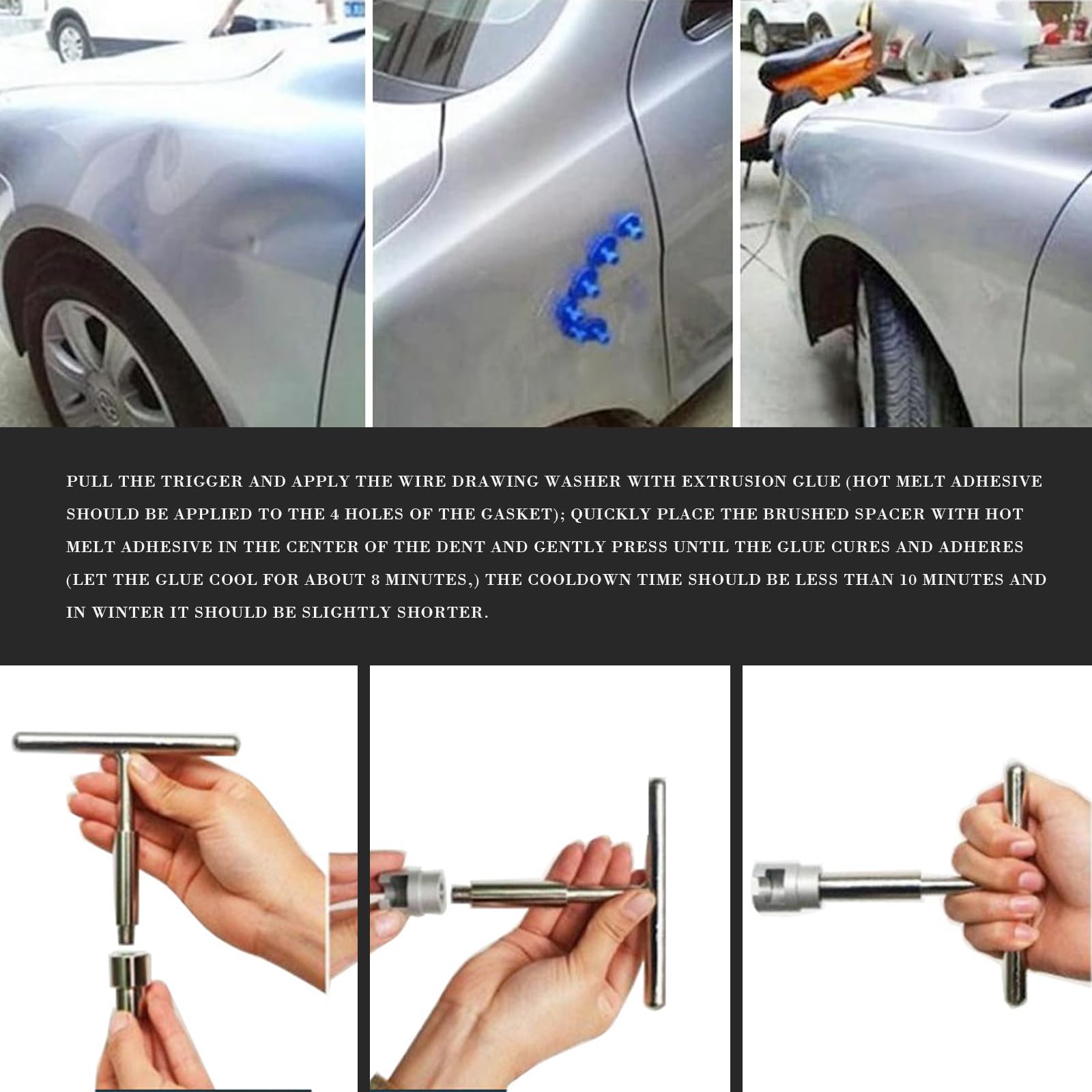 PULL THE TRIGGER AND APPLY THE WIRE DRAWING WASHER WITH EXTRUSION GLUE (HOT MELT ADHESIVE SHOULD BE APPLIED TO THE 4 HOLES OF THE GASKET); QUICKLY PLACE THE BRUSHED SPACER WITH HOT MELT ADHESIVE IN THE CENTER OF THE DENT AND GENTLY PRESS UNTIL THE GLUE CURES AND ADHERES (LET THE GLUE COOL FOR ABOUT 8 MINUTES,) THE COOLDOWN TIME SHOULD BE LESS THAN 10 MINUTES AND IN WINTER IT SHOULD BE SLIGHTLY SHORTER.