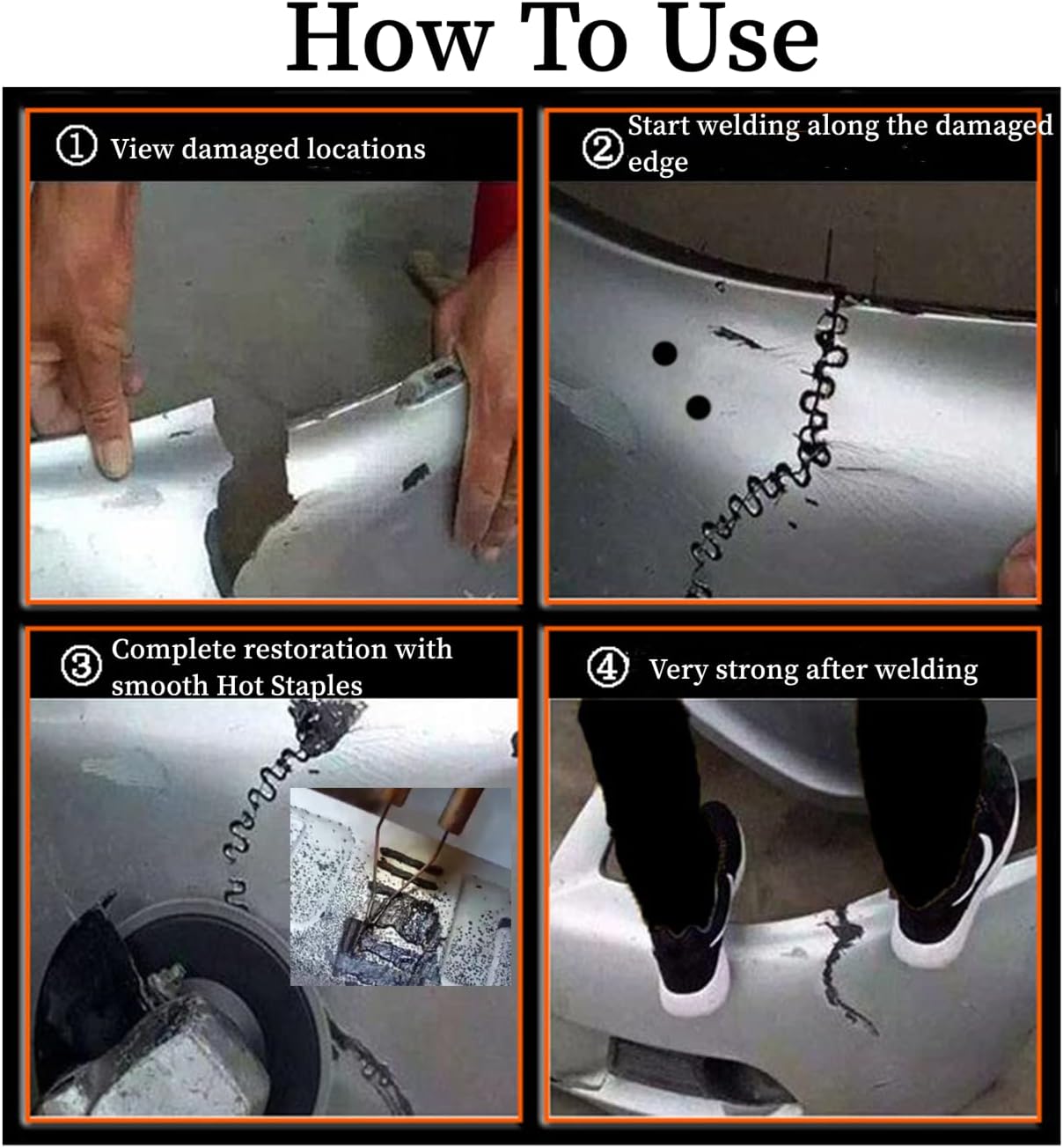 How To Use

① View damaged locations

② Start welding along the damaged edge

③ Complete restoration with smooth Hot Staples

④ Very strong after welding