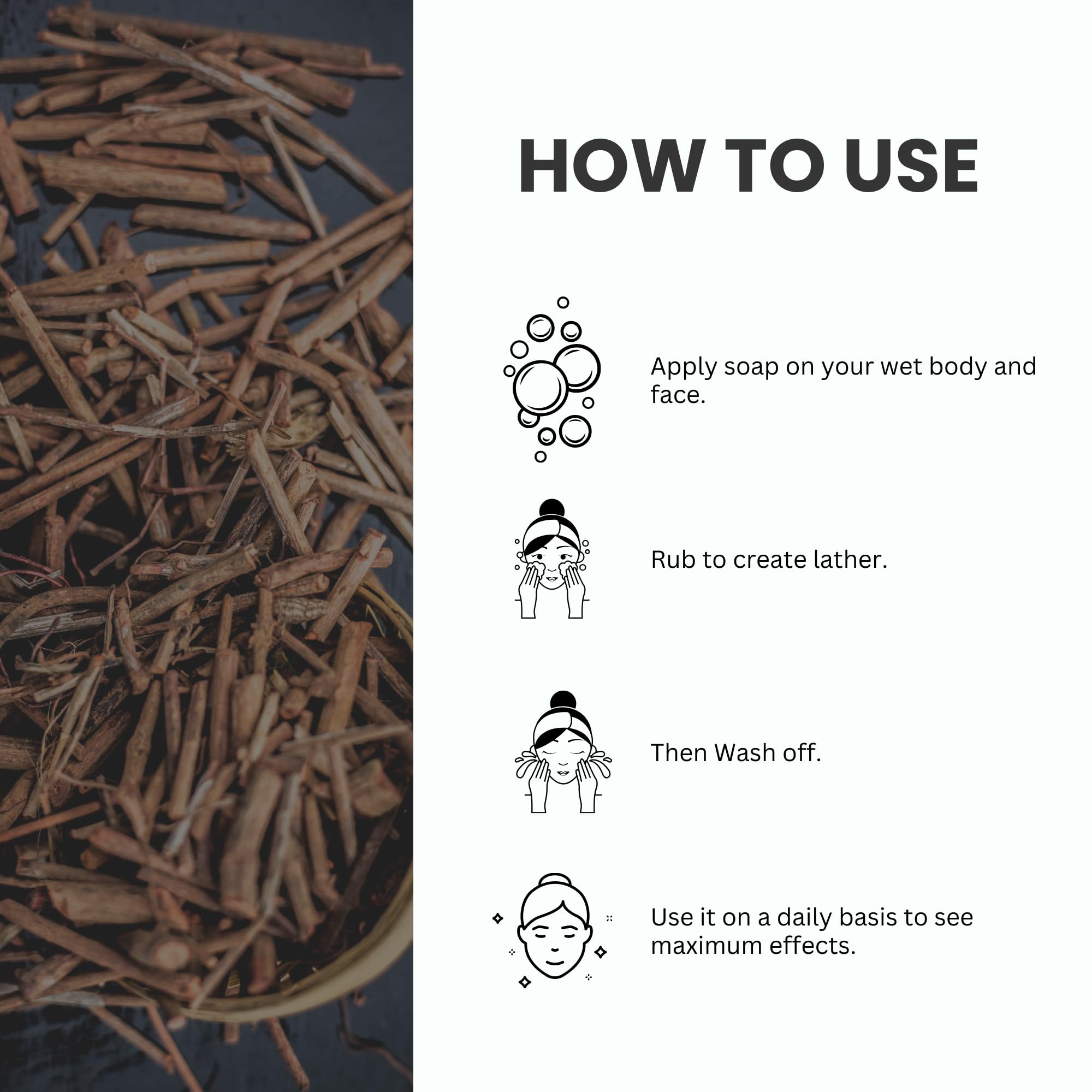 HOW TO USE

Apply soap on your wet body and face.

Rub to create lather.

Then Wash off.

Use it on a daily basis to see maximum effects.