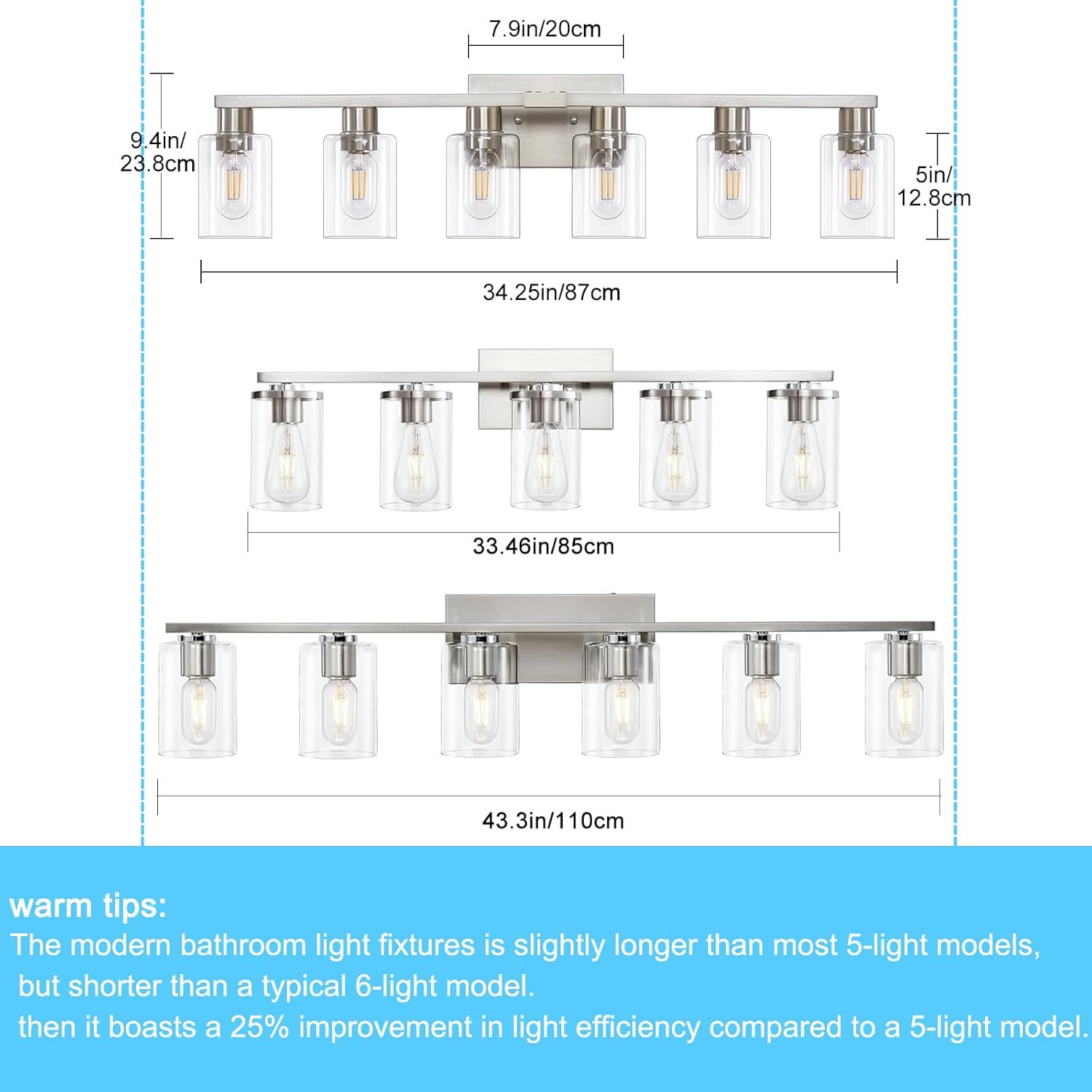 7.9in/20cm

9.4in/
23.8cm

5in/
12.8cm

34.25in/87cm

33.46in/85cm

43.3in/110cm

warm tips:
The modern bathroom light fixtures is slightly longer than most 5-light models, but shorter than a typical 6-light model.
then it boasts a 25% improvement in light efficiency compared to a 5-light model.