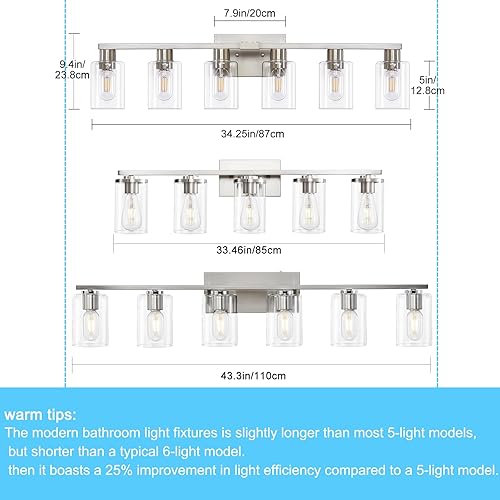 7.9in/20cm

9.4in/
23.8cm

5in/
12.8cm

34.25in/87cm

33.46in/85cm

43.3in/110cm

warm tips:
The modern bathroom light fixtures is slightly longer than most 5-light models, but shorter than a typical 6-light model.
then it boasts a 25% improvement in light efficiency compared to a 5-light model.