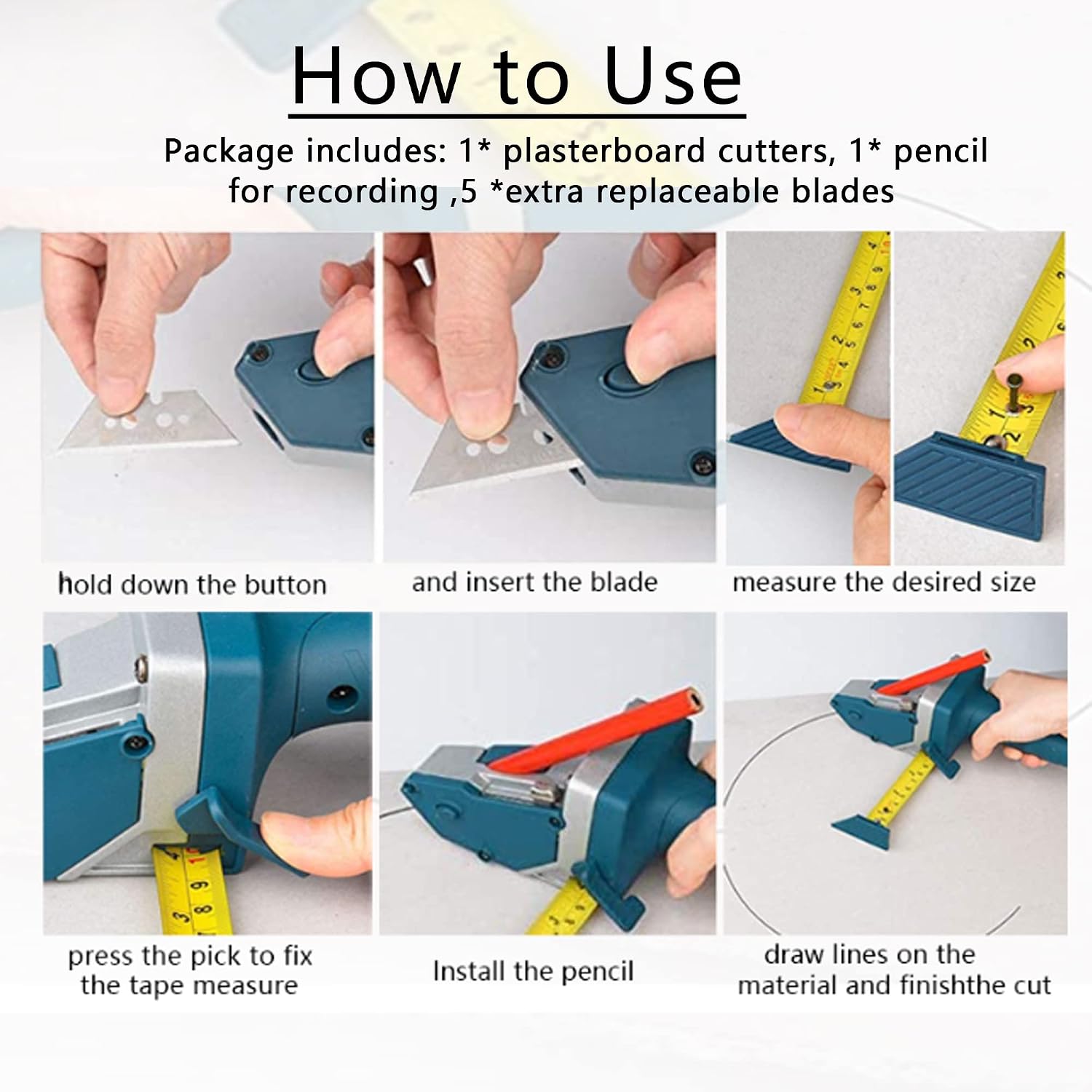 How to Use

Package includes: 1* plasterboard cutters, 1* pencil for recording ,5 *extra replaceable blades

hold down the button

and insert the blade

measure the desired size

press the pick to fix the tape measure

Install the pencil

draw lines on the material and finishthe cut