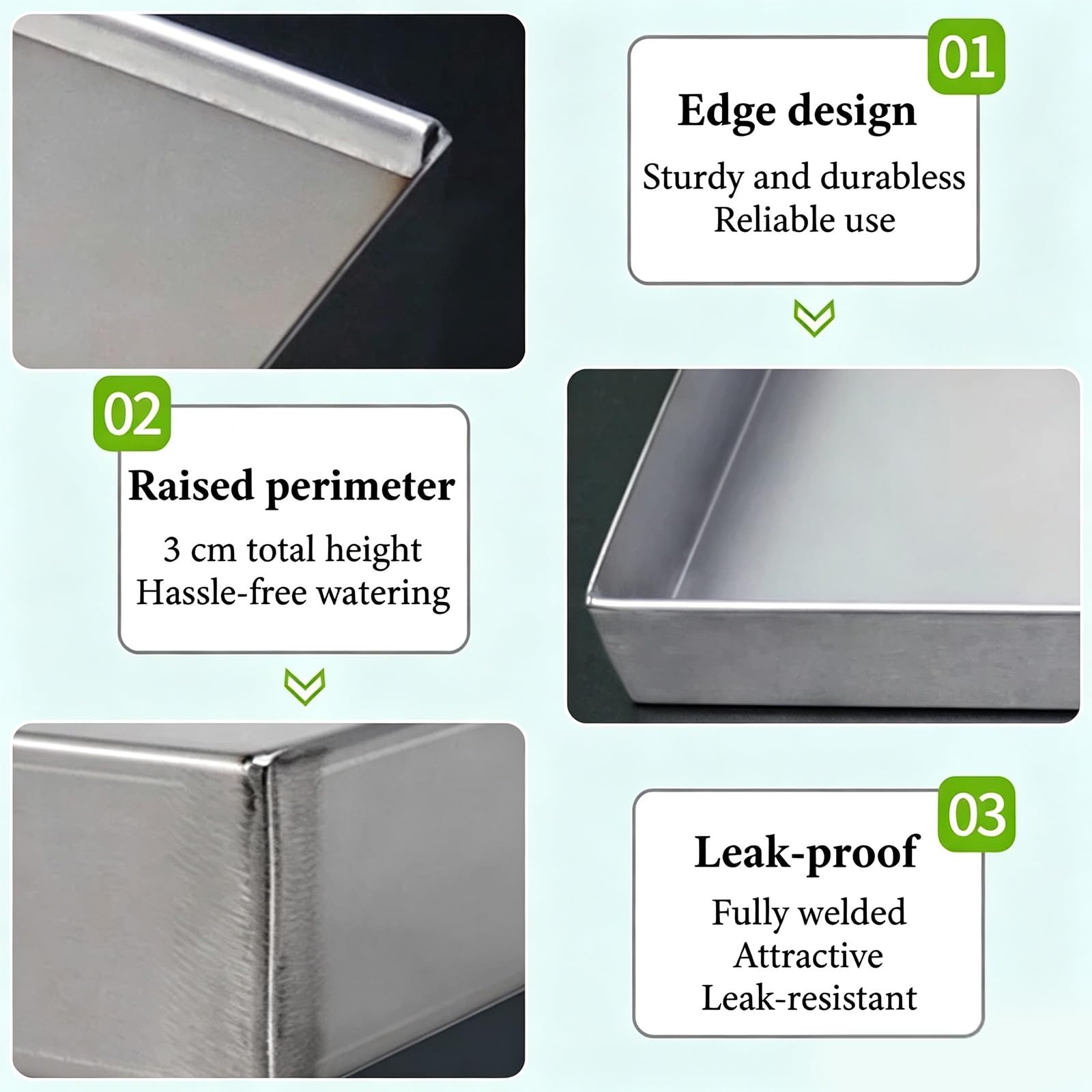 01

Edge design

Sturdy and durabless
Reliable use

02

Raised perimeter

3 cm total height
Hassle-free watering

03

Leak-proof

Fully welded
Attractive
Leak-resistant