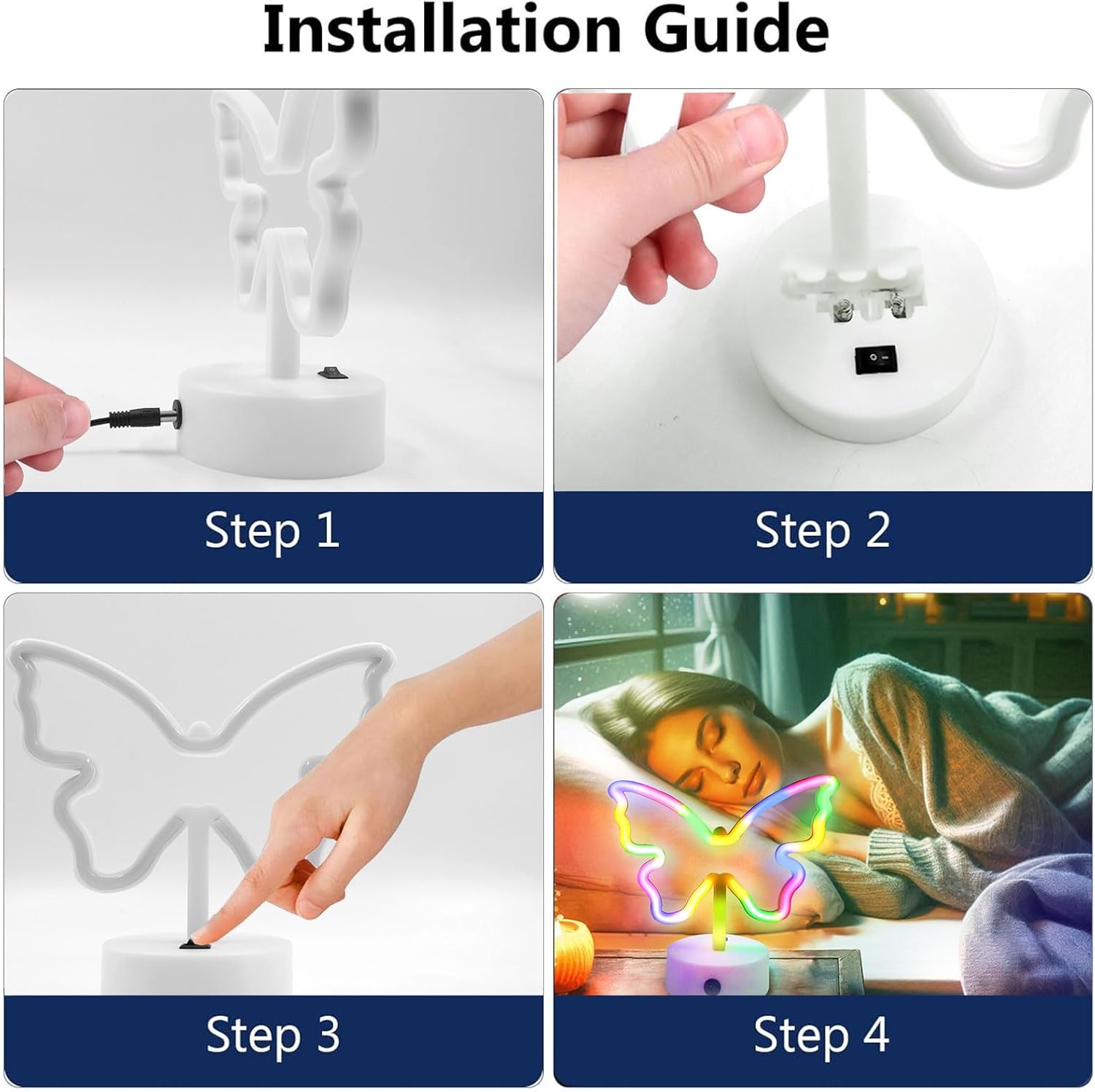 Installation Guide

Step 1

Step 2

Step 3

Step 4