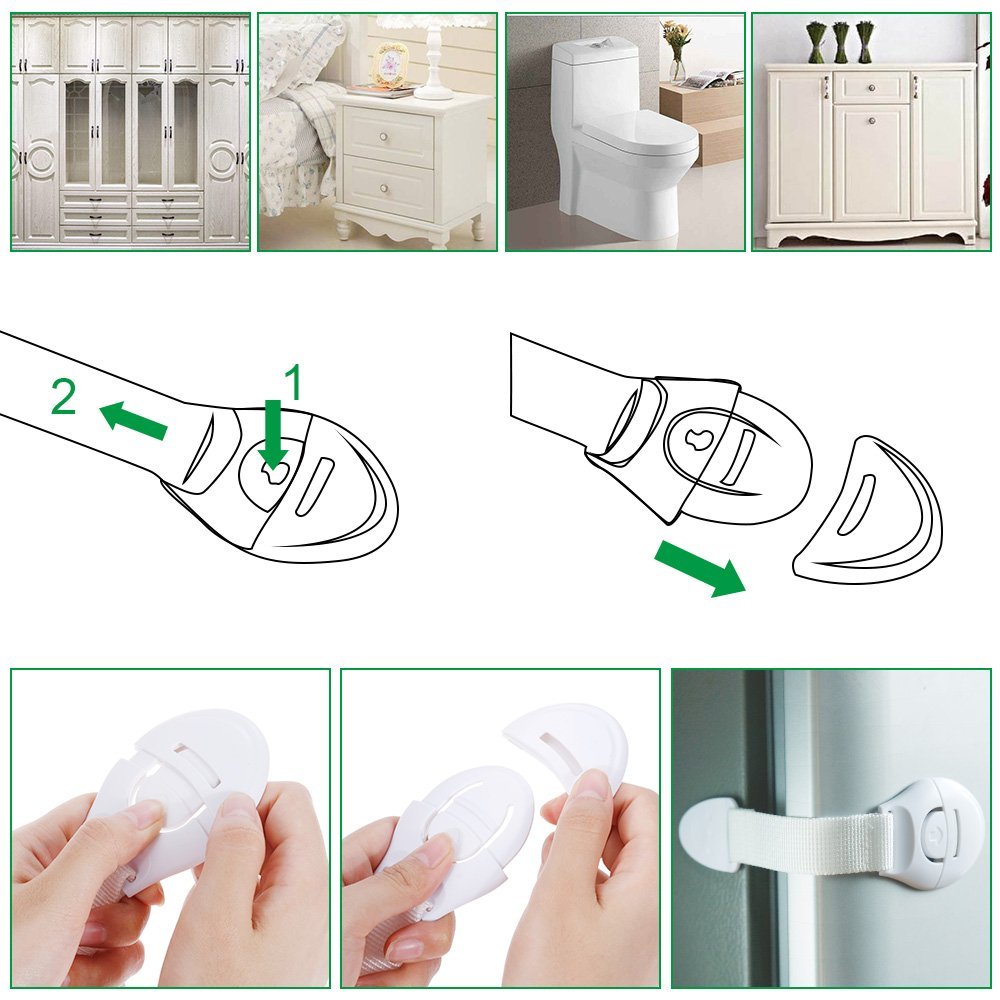 2
1