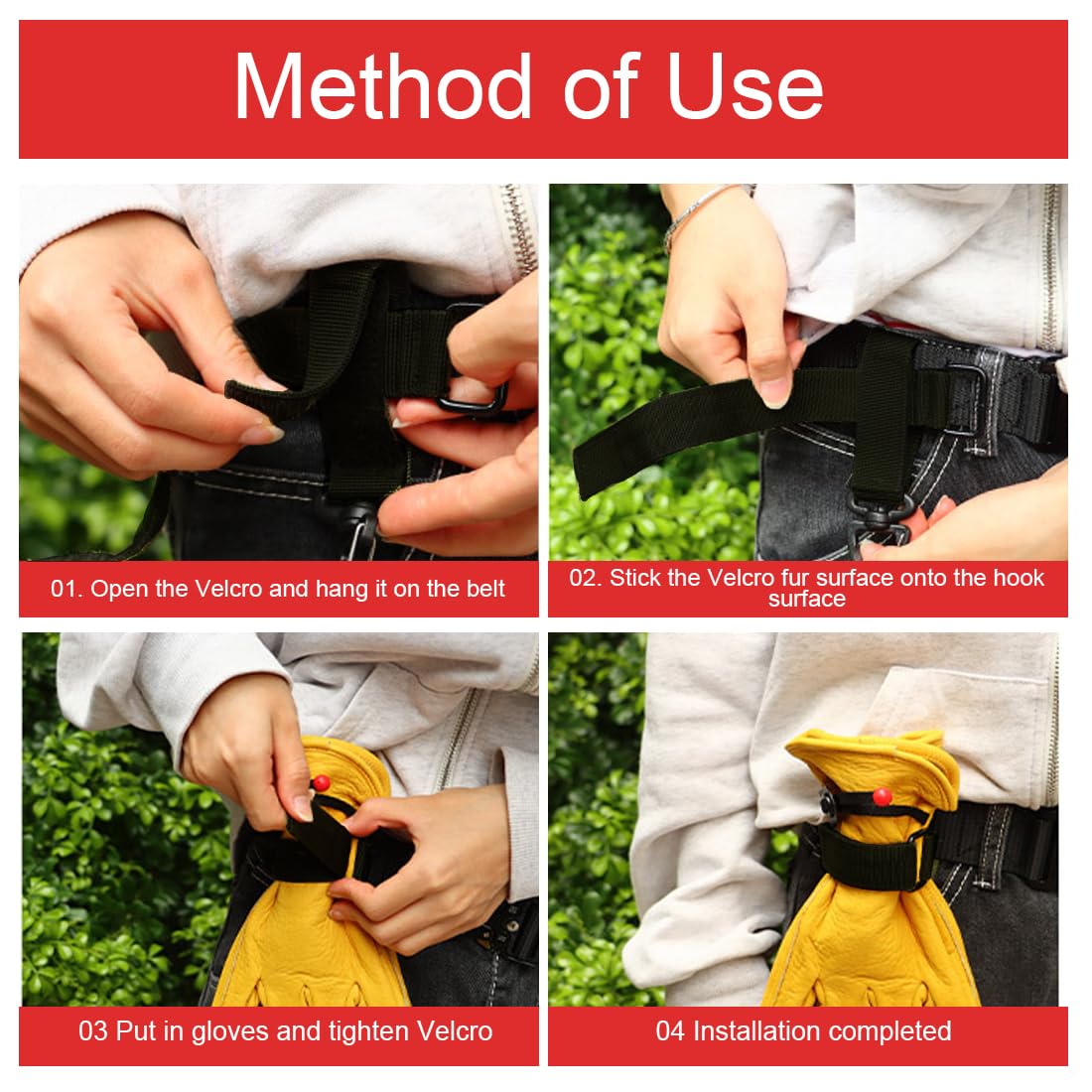 Method of Use

01. Open the Velcro and hang it on the belt

02. Stick the Velcro fur surface onto the hook surface

03 Put in gloves and tighten Velcro

04 Installation completed