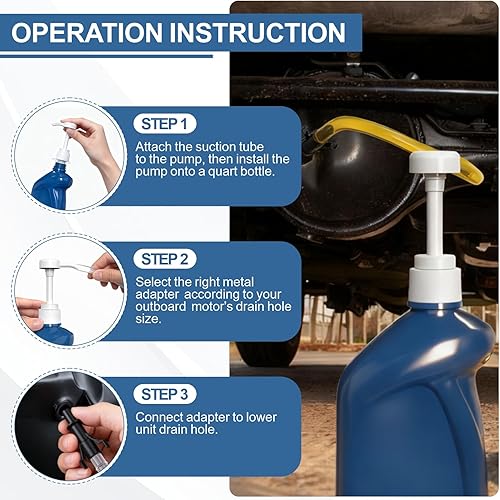 OPERATION INSTRUCTION

STEP 1

Attach the suction tube to the pump, then install the pump onto a quart bottle.

STEP 2

Select the right metal adapter according to your outboard motor's drain hole size.

STEP 3

Connect adapter to lower unit drain hole.