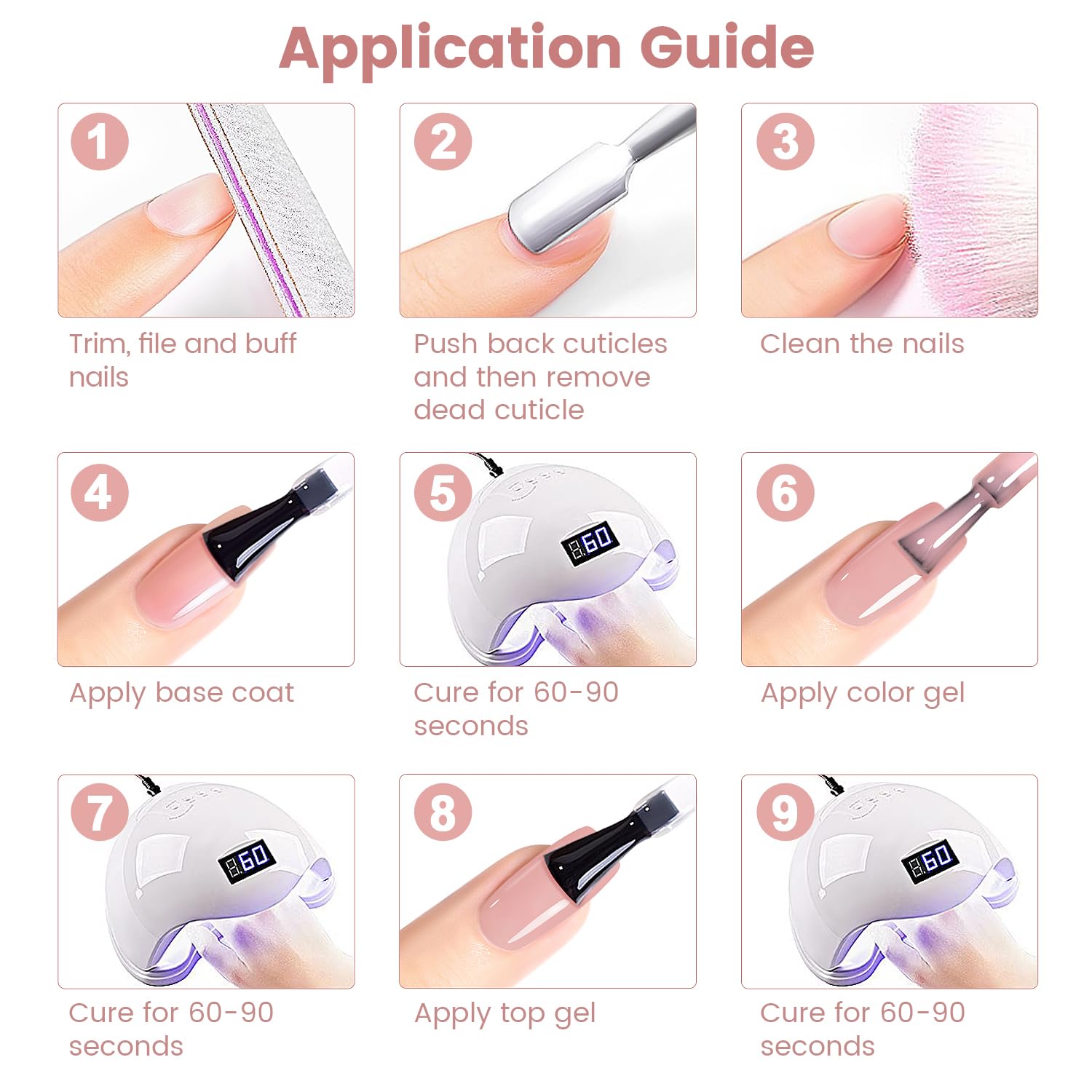 Application Guide

1

Trim, file and buff nails

2

Push back cuticles and then remove dead cuticle

3

Clean the nails

4

Apply base coat

5

60

Cure for 60-90 seconds

6

Apply color gel

7

60

Cure for 60-90 seconds

8

Apply top gel

9

60

Cure for 60-90 seconds