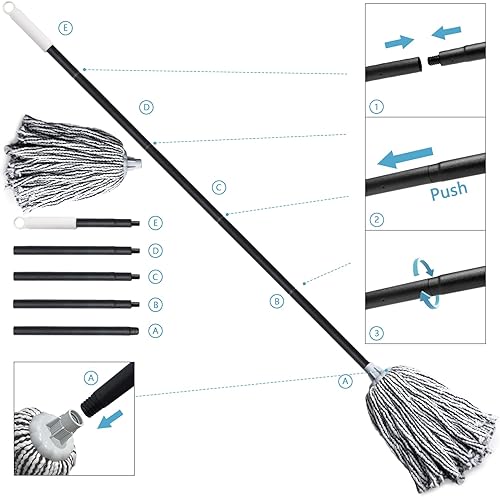 E
D
C
B
A
E
D
C
B
A
A
1
2
Push
3