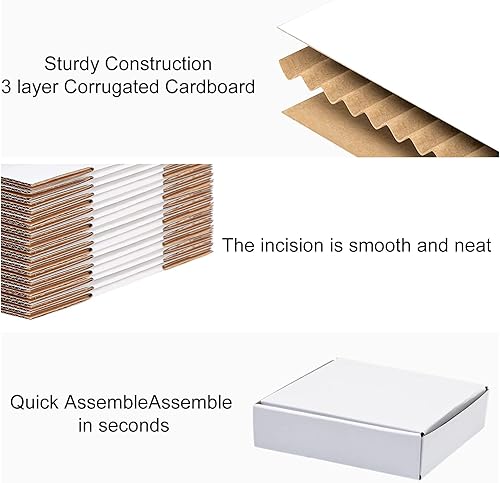 Sturdy Construction
3 layer Corrugated Cardboard

The incision is smooth and neat

Quick AssembleAssemble
in seconds