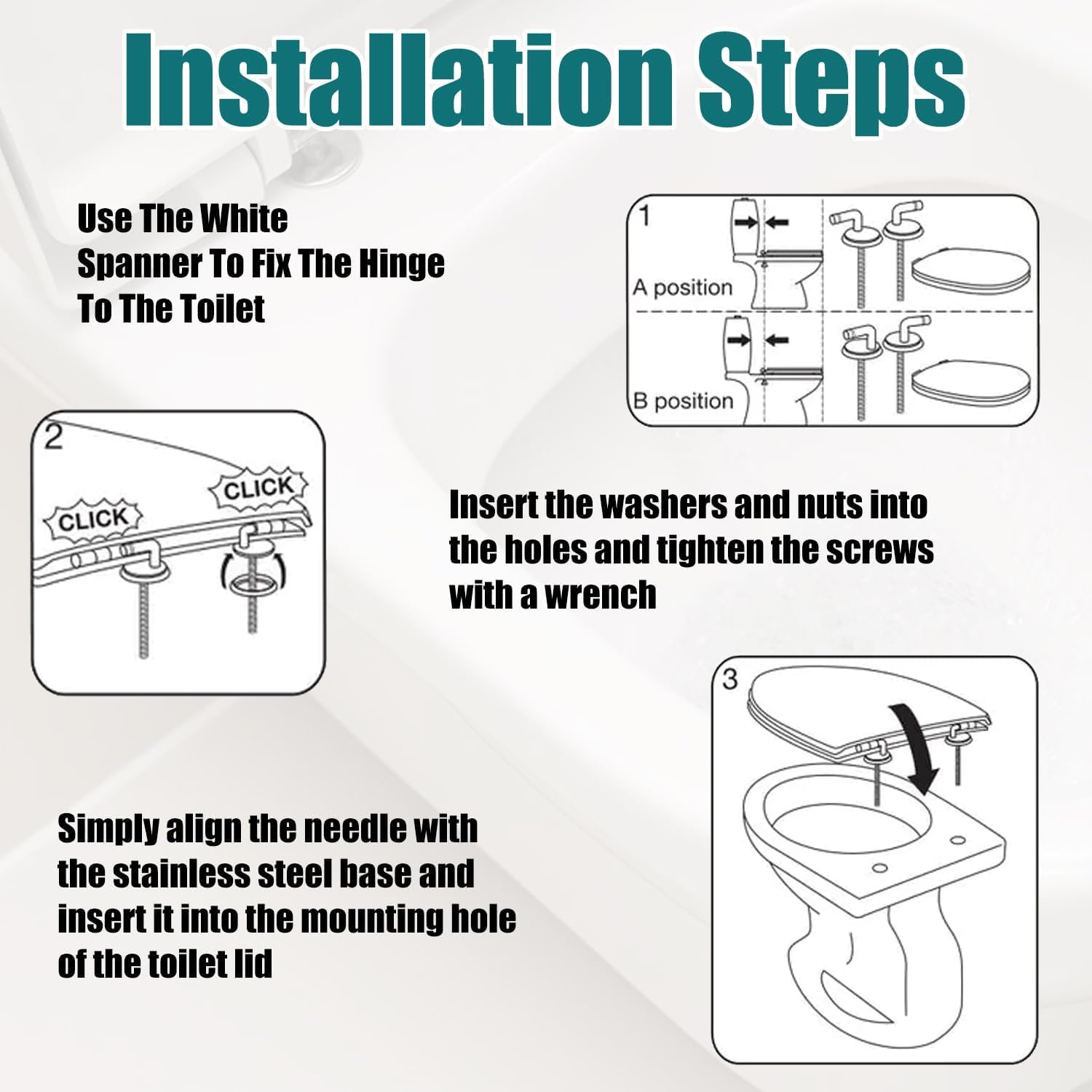 Installation Steps

Use The White Spanner To Fix The Hinge To The Toilet

1

A position

B position

2

CLICK

CLICK

Insert the washers and nuts into the holes and tighten the screws with a wrench

3

Simply align the needle with the stainless steel base and insert it into the mounting hole of the toilet lid