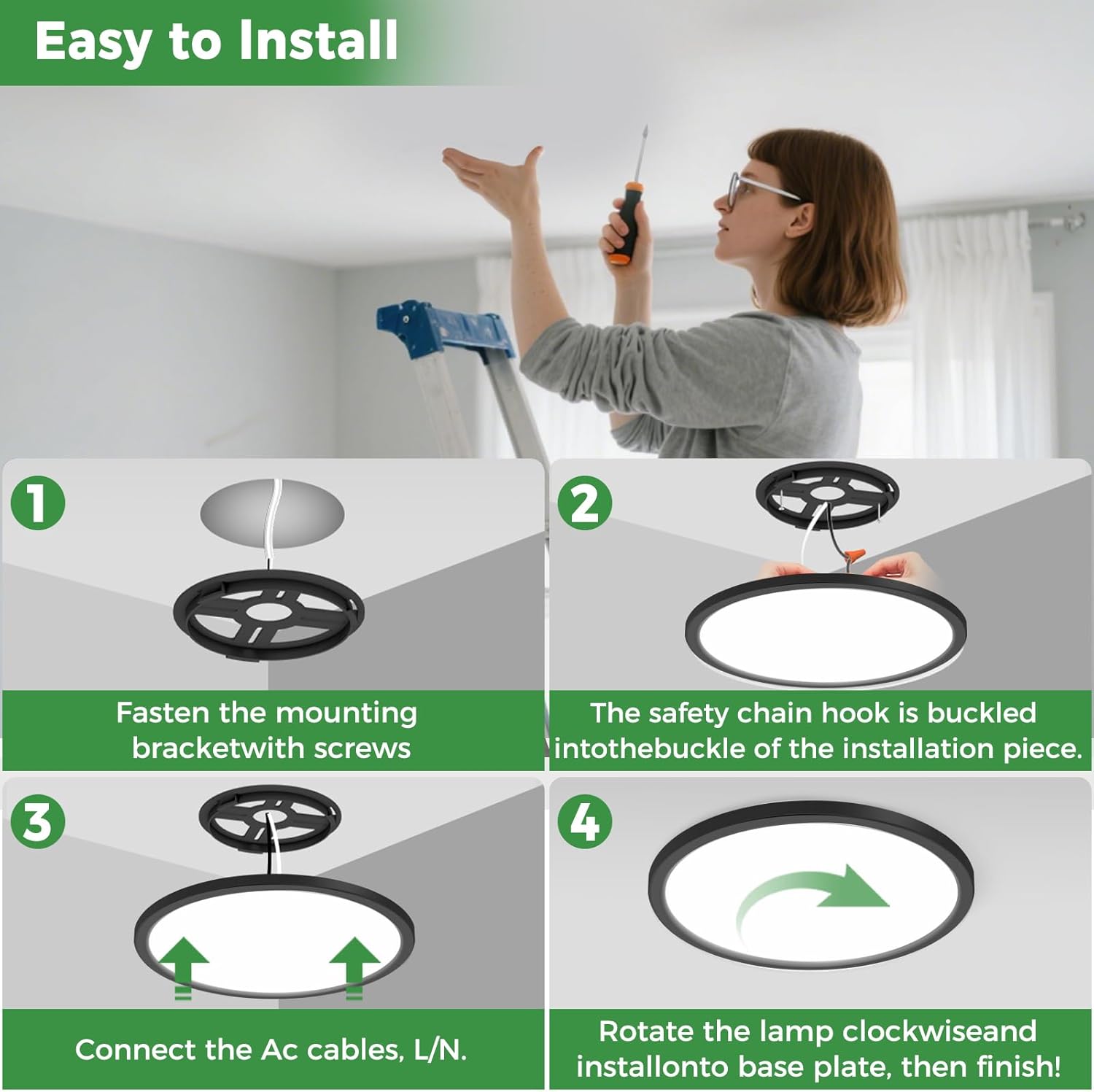 Easy to Install

1

Fasten the mounting bracketwith screws

2

The safety chain hook is buckled intothebuckle of the installation piece.

3

Connect the Ac cables, L/N.

4

Rotate the lamp clockwiseand installonto base plate, then finish!