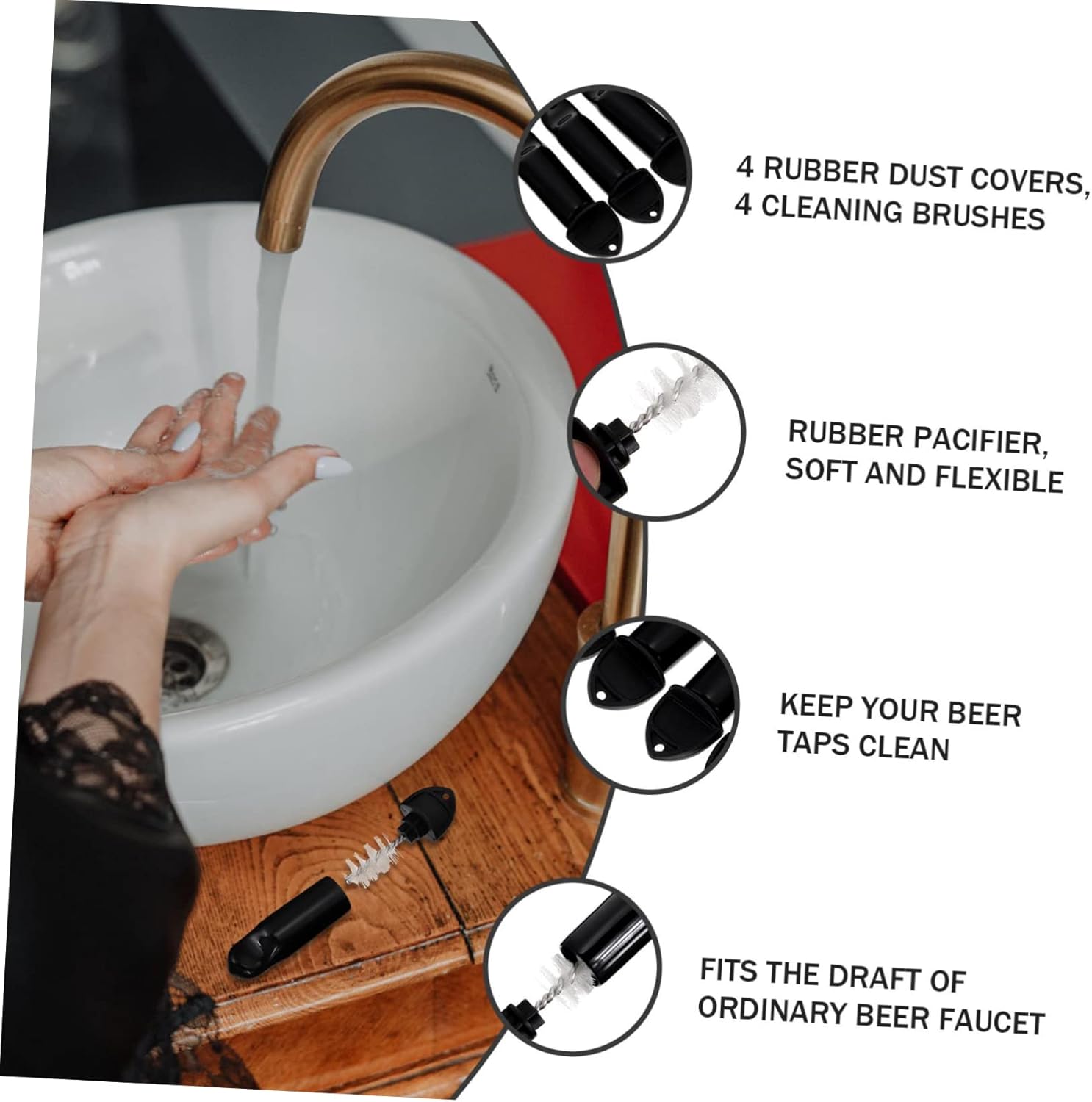 4 RUBBER DUST COVERS, 4 CLEANING BRUSHES

RUBBER PACIFIER, SOFT AND FLEXIBLE

KEEP YOUR BEER TAPS CLEAN

FITS THE DRAFT OF ORDINARY BEER FAUCET