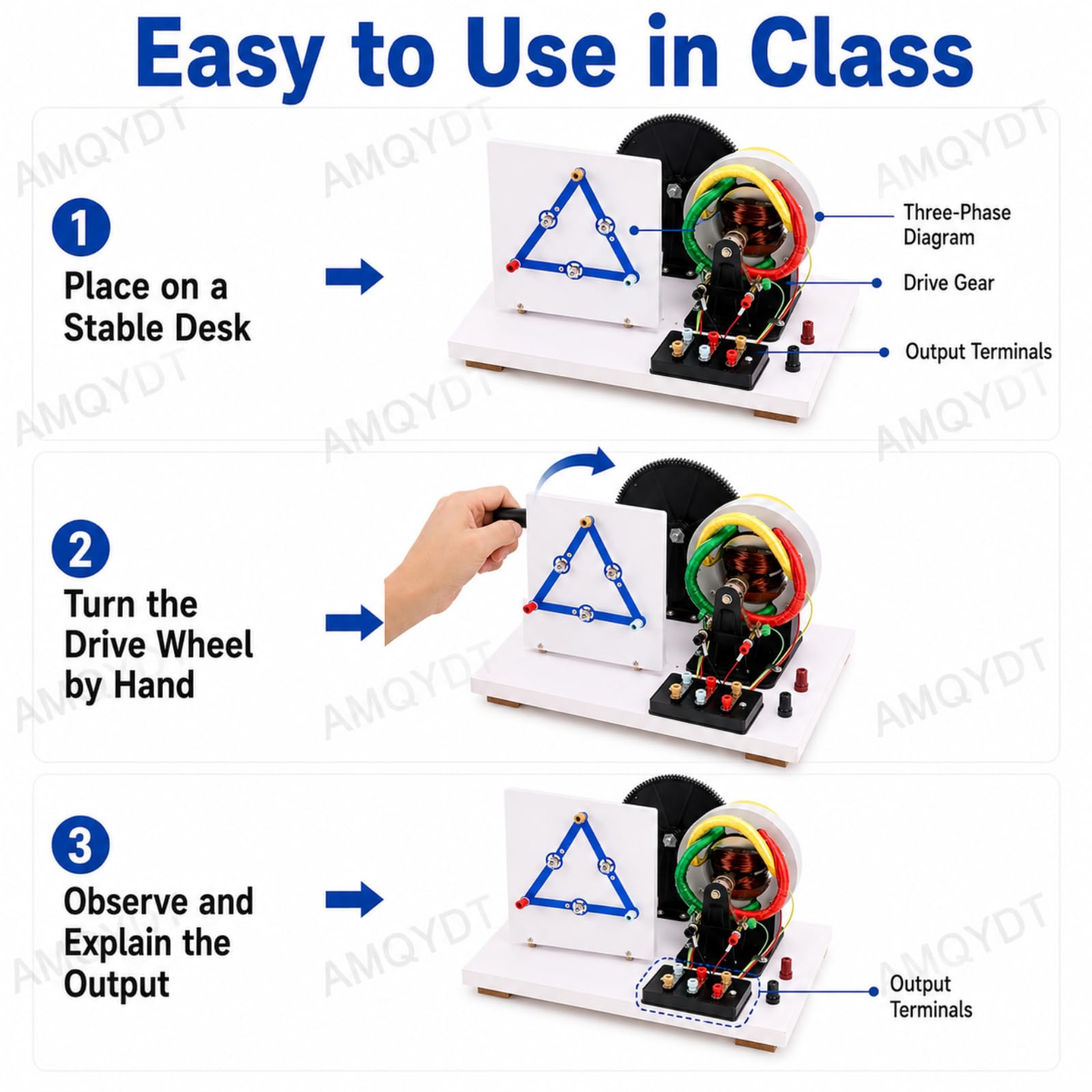 Easy to Use in Class

AMQYDT

1
Place on a Stable Desk

Three-Phase Diagram

Drive Gear

Output Terminals

2
Turn the Drive Wheel by Hand

3
Observe and Explain the Output

Output Terminals