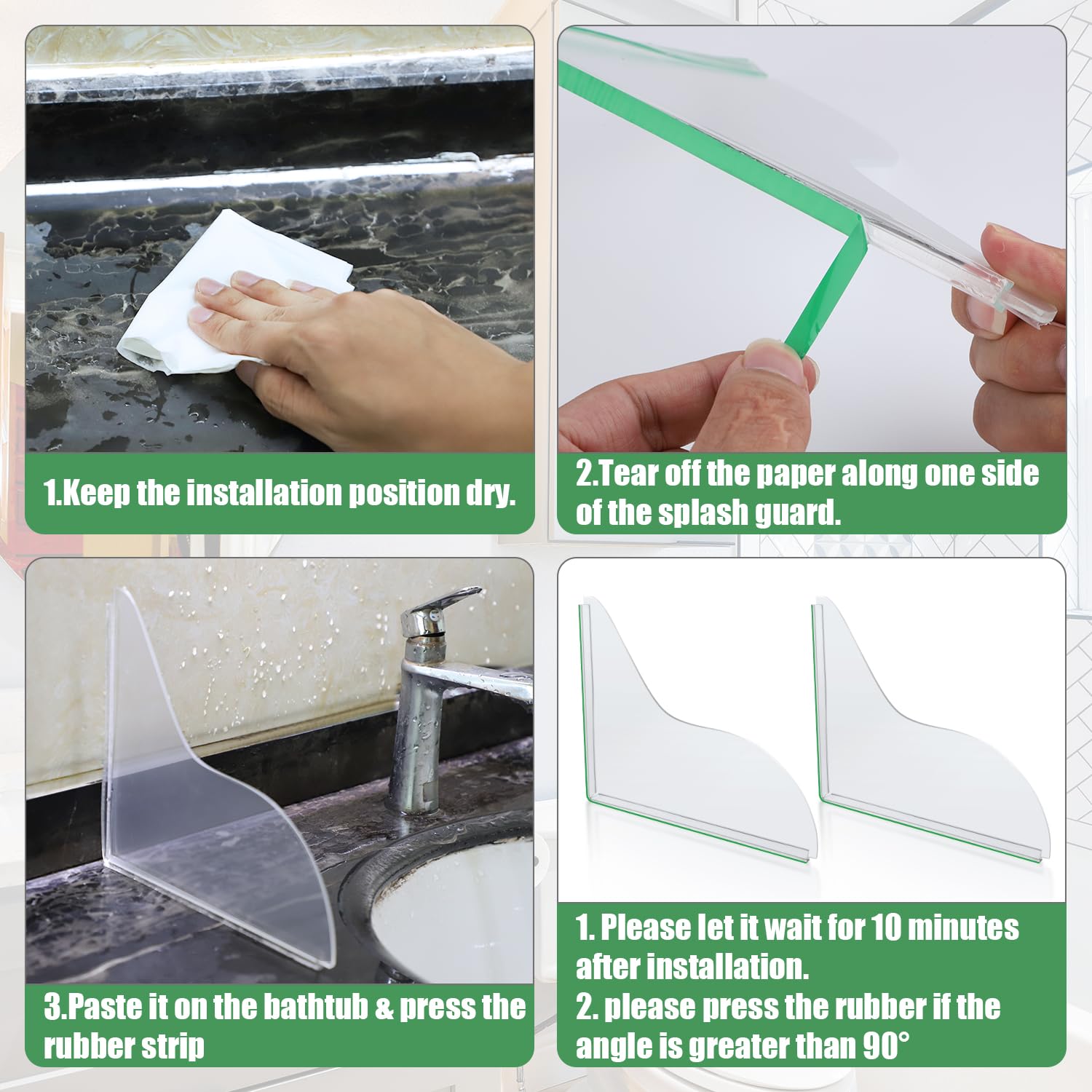 1.Keep the installation position dry.

2.Tear off the paper along one side of the splash guard.

3.Paste it on the bathtub & press the rubber strip

1. Please let it wait for 10 minutes after installation.
2. please press the rubber if the angle is greater than 90°