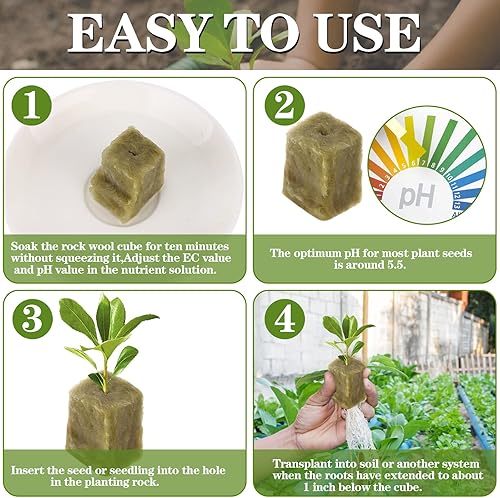 EASY TO USE

1

Soak the rock wool cube for ten minutes without squeezing it,Adjust the EC value and pH value in the nutrient solution.

2

1 2 3 4 5 6 7 8 9 10 11 12 13

pH

The optimum pH for most plant seeds is around 5.5.

3

Insert the seed or seedling into the hole in the planting rock.

4

Transplant into soil or another system when the roots have extended to about 1 inch below the cube.