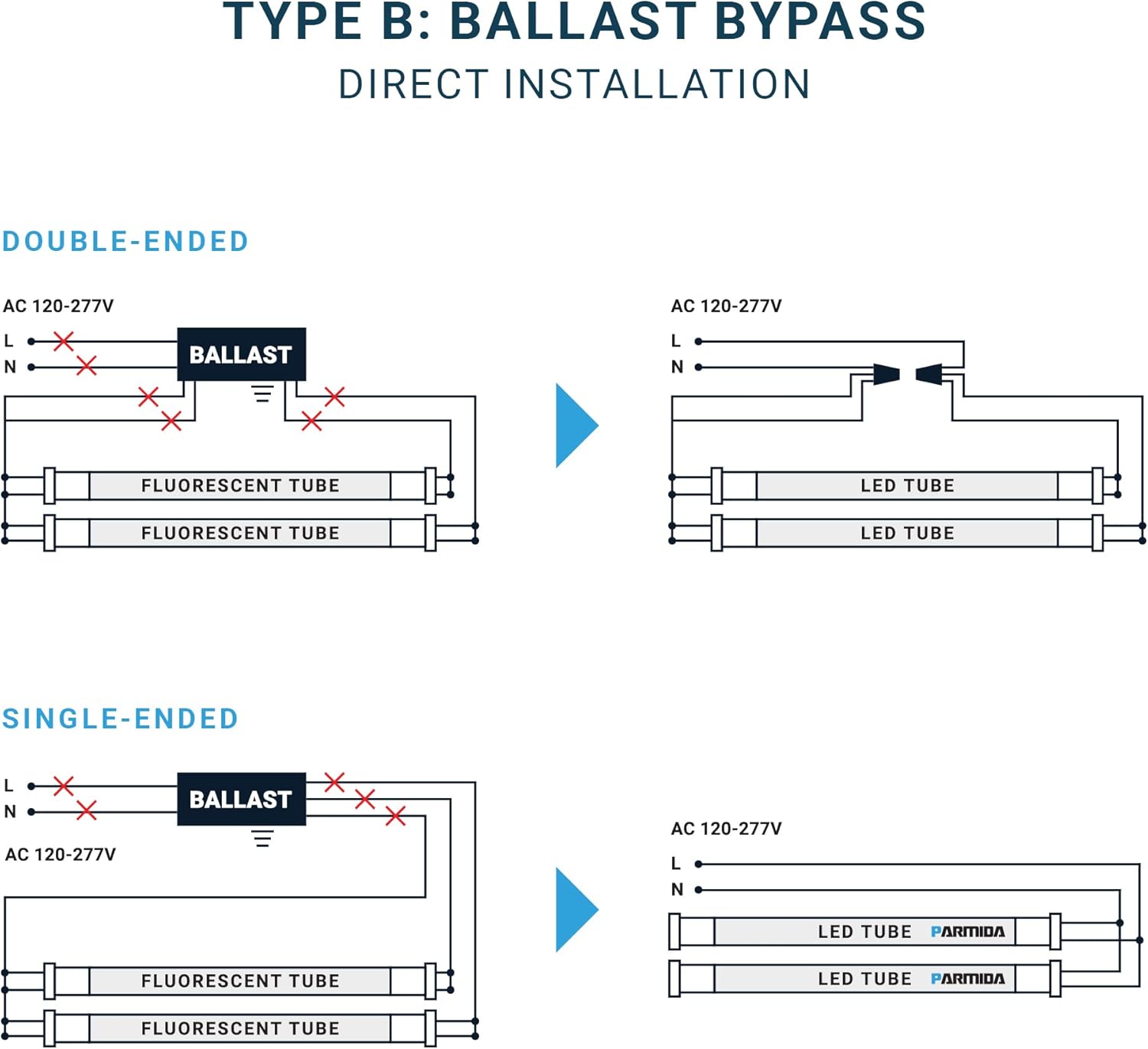 TYPE B: BALLAST BYPASS
DIRECT INSTALLATION

DOUBLE-ENDED

AC 120-277V
L
N
BALLAST
FLUORESCENT TUBE
FLUORESCENT TUBE

AC 120-277V
L
N
LED TUBE
LED TUBE

SINGLE-ENDED

L
N
BALLAST
AC 120-277V
FLUORESCENT TUBE
FLUORESCENT TUBE

AC 120-277V
L
N
LED TUBE PARMIDA
LED TUBE PARMIDA