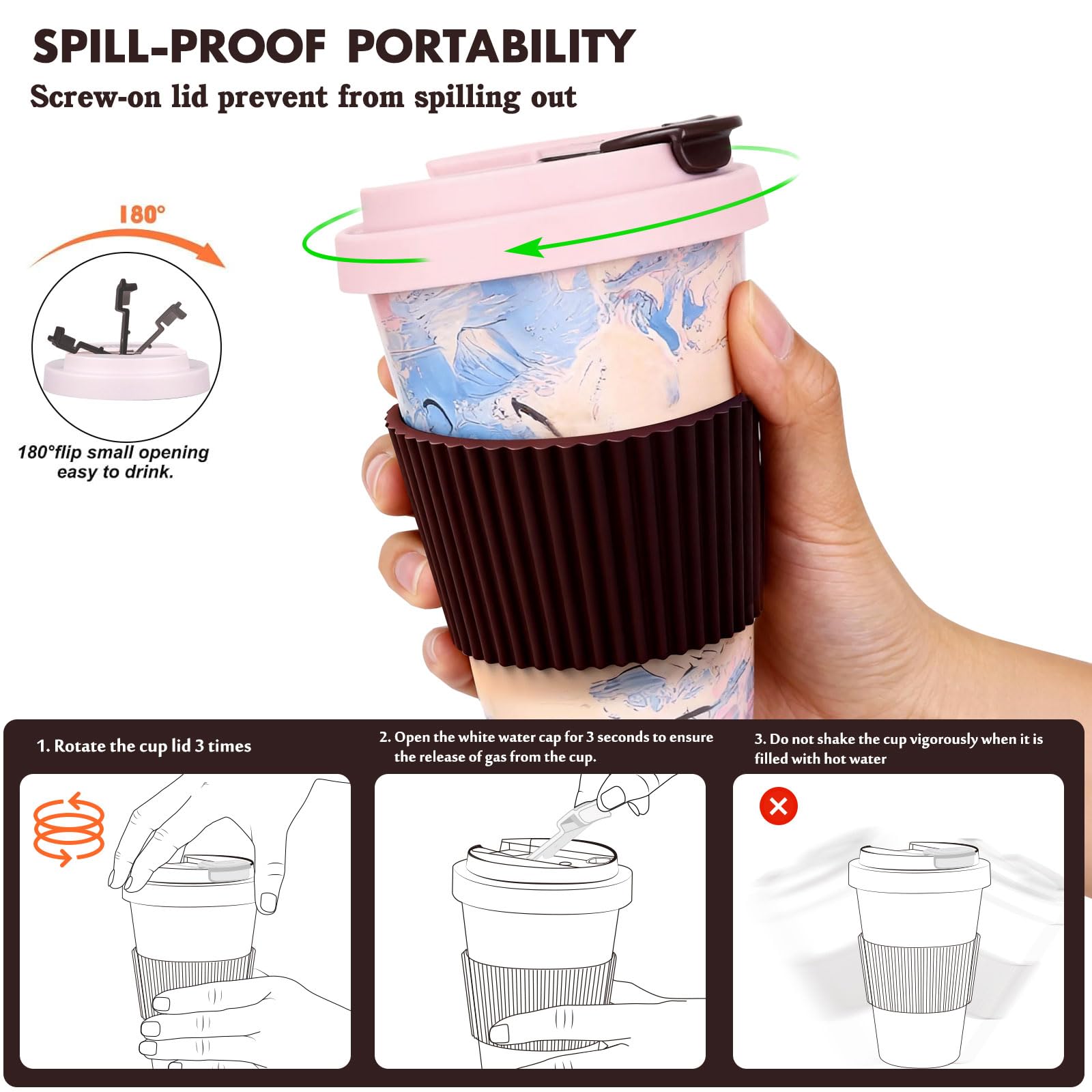 SPILL-PROOF PORTABILITY
Screw-on lid prevent from spilling out

180°

180°flip small opening easy to drink.

1. Rotate the cup lid 3 times

2. Open the white water cap for 3 seconds to ensure the release of gas from the cup.

3. Do not shake the cup vigorously when it is filled with hot water