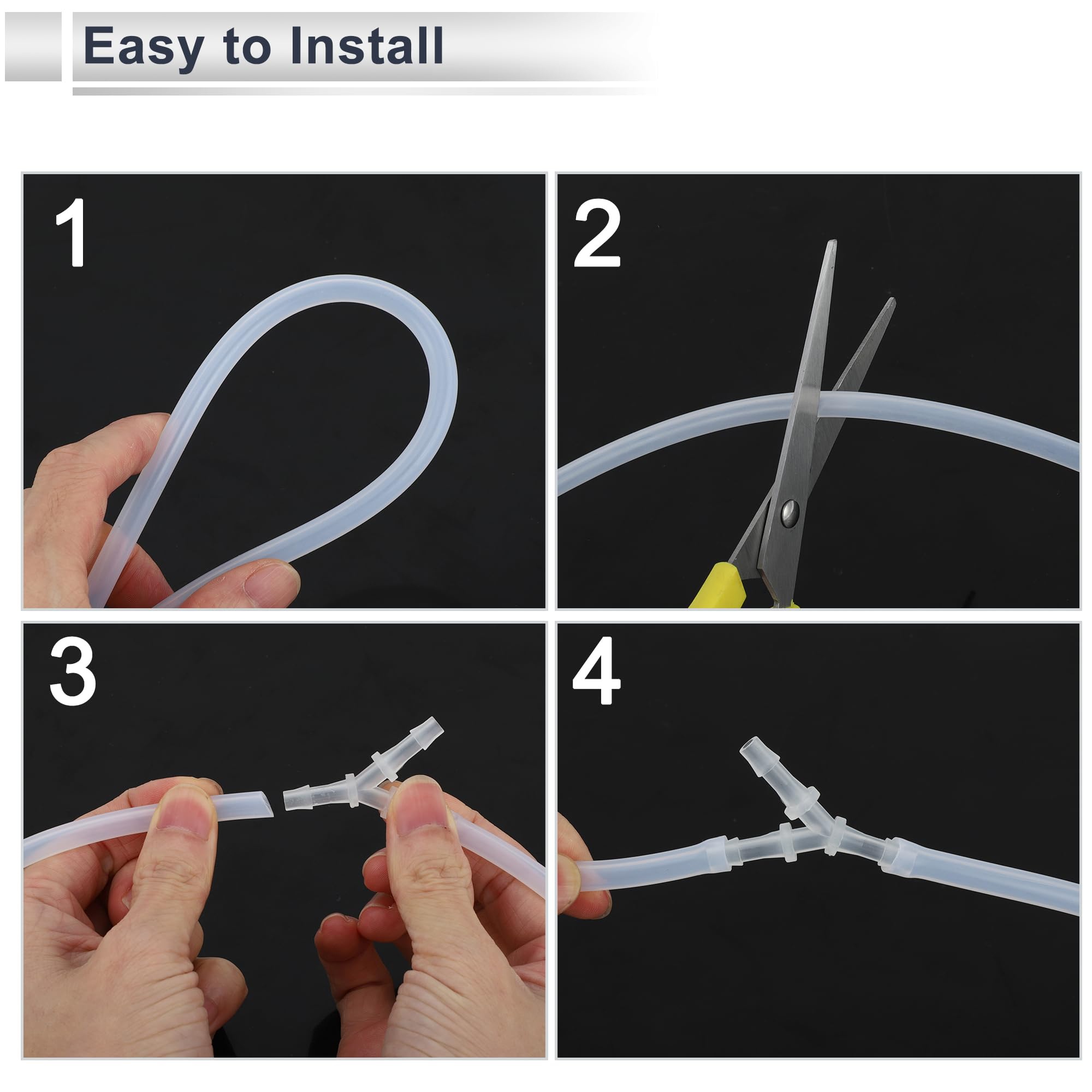 Easy to Install

1

2

3

4