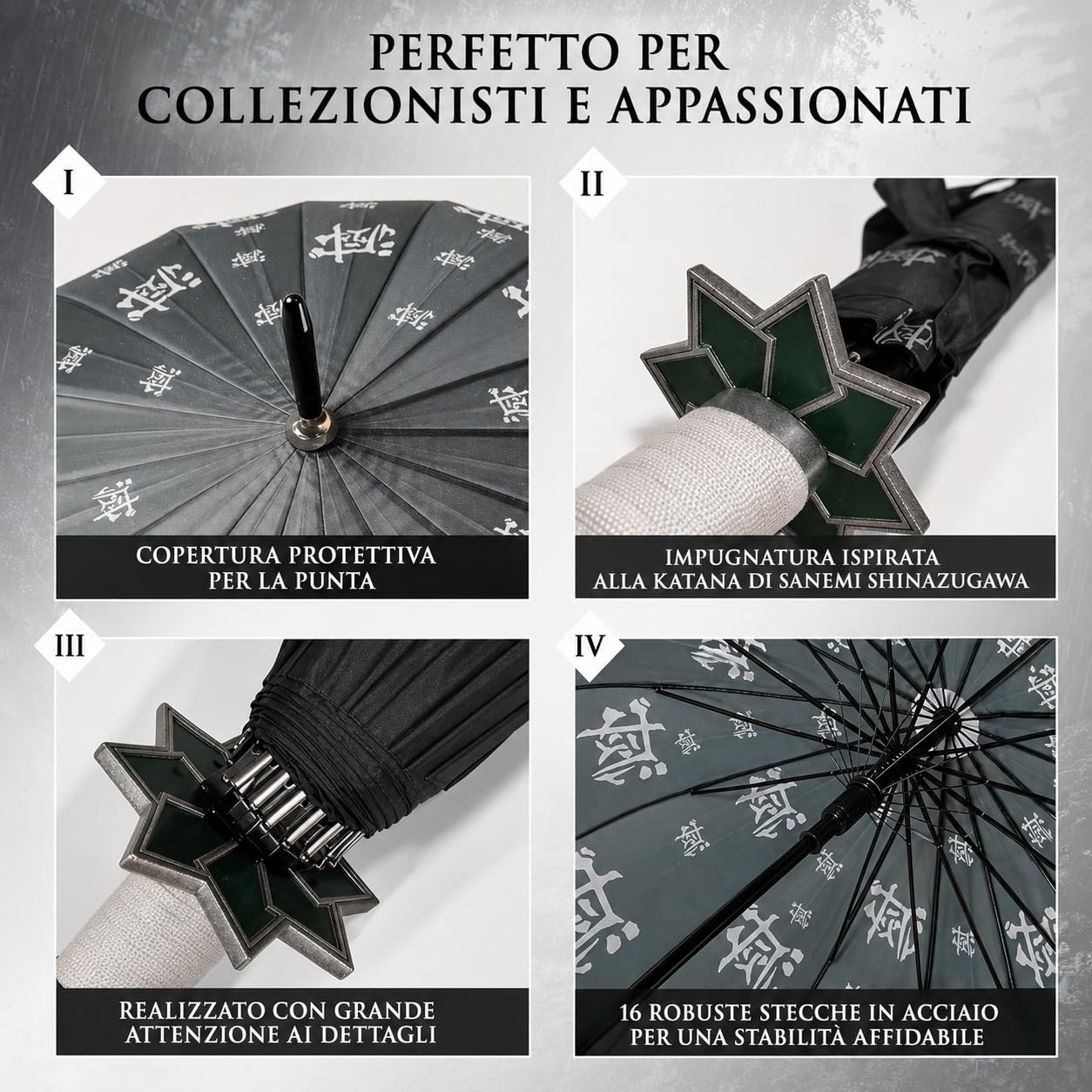 PERFETTO PER COLLEZIONISTI E APPASSIONATI

I

COPERTURA PROTETTIVA PER LA PUNTA

II

IMPUGNATURA ISPIRATA ALLA KATANA DI SANEMI SHINAZUGAWA

III

REALIZZATO CON GRANDE ATTENZIONE AI DETTAGLI

IV

16 ROBUSTE STECCHE IN ACCIAIO PER UNA STABILITÀ AFFIDABILE