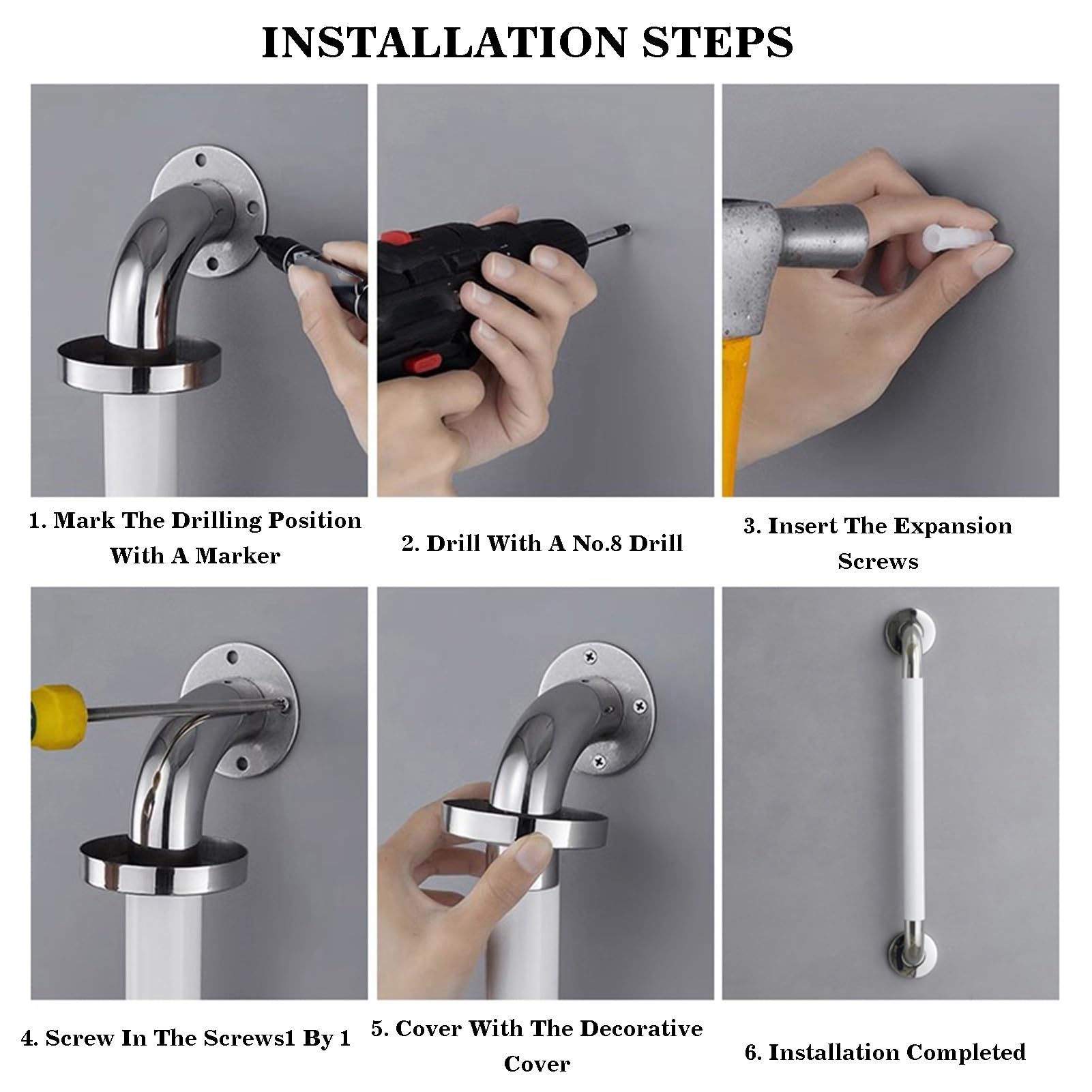 INSTALLATION STEPS

1. Mark The Drilling Position With A Marker

2. Drill With A No.8 Drill

3. Insert The Expansion Screws

4. Screw In The Screws1 By 1

5. Cover With The Decorative Cover

6. Installation Completed