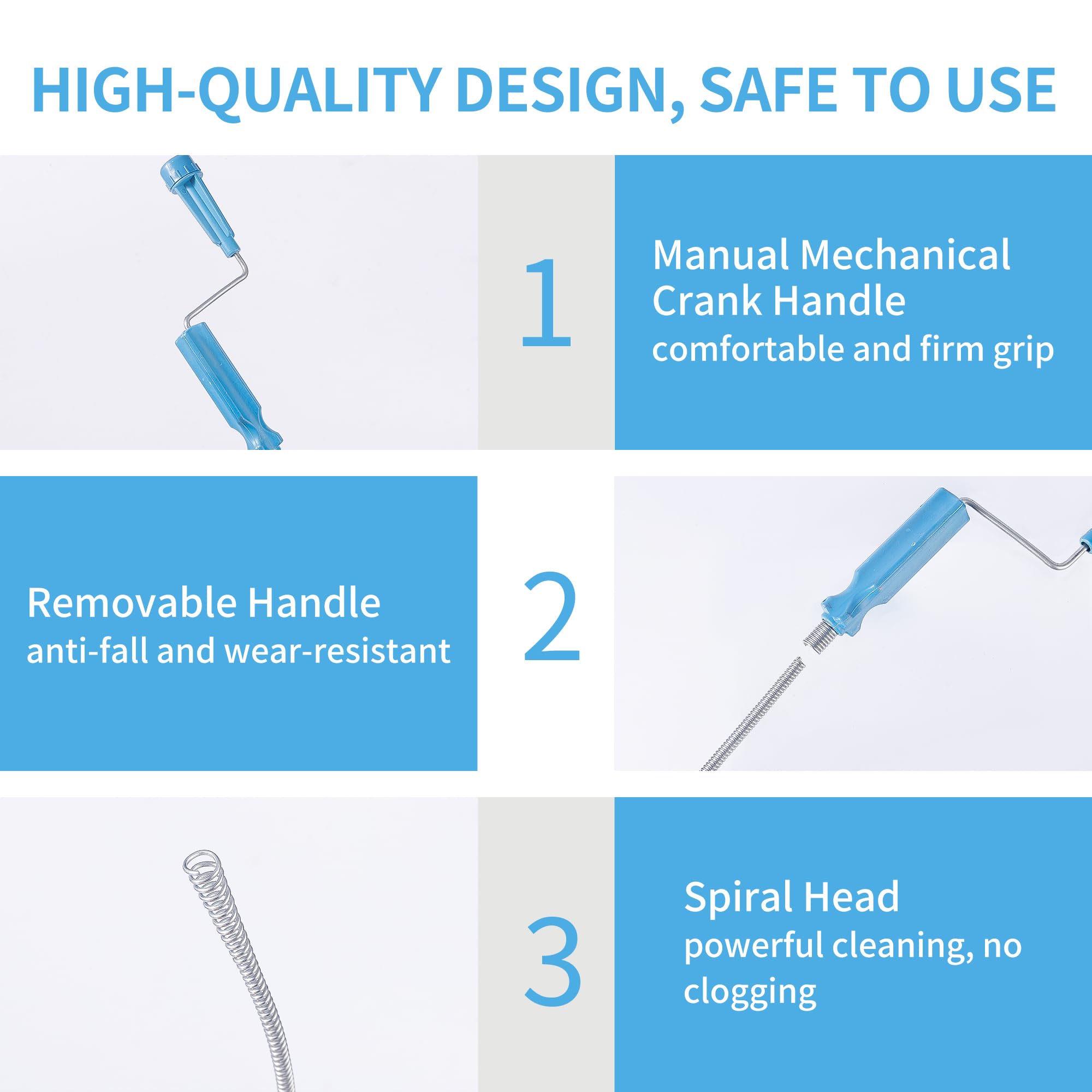 HIGH-QUALITY DESIGN, SAFE TO USE

1

Manual Mechanical Crank Handle
comfortable and firm grip

Removable Handle
anti-fall and wear-resistant

2

3

Spiral Head
powerful cleaning, no clogging