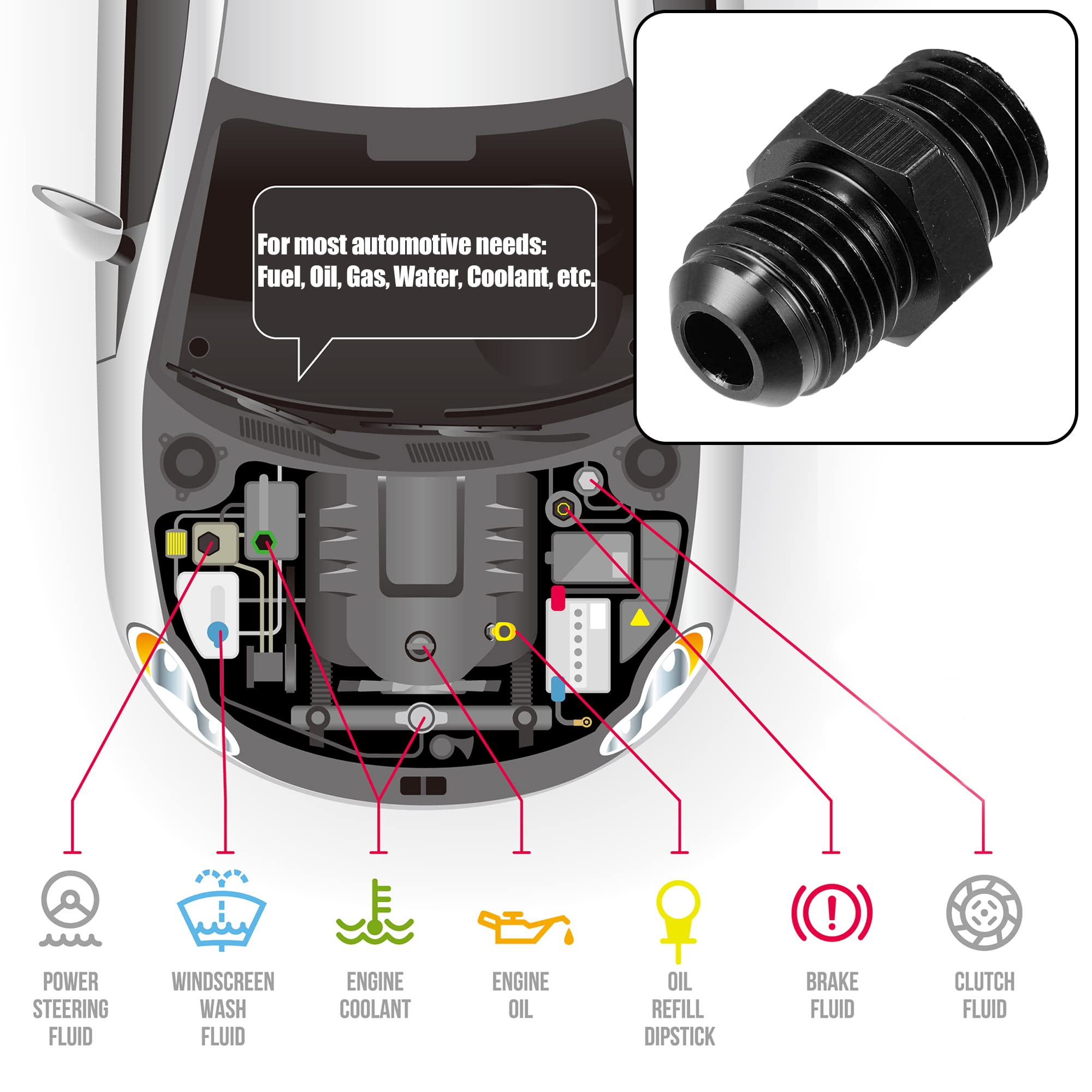 For most automotive needs:
Fuel, Oil, Gas, Water, Coolant, etc.

POWER STEERING FLUID

WINDSCREEN WASH FLUID

ENGINE COOLANT

ENGINE OIL

OIL REFILL DIPSTICK

BRAKE FLUID

CLUTCH FLUID