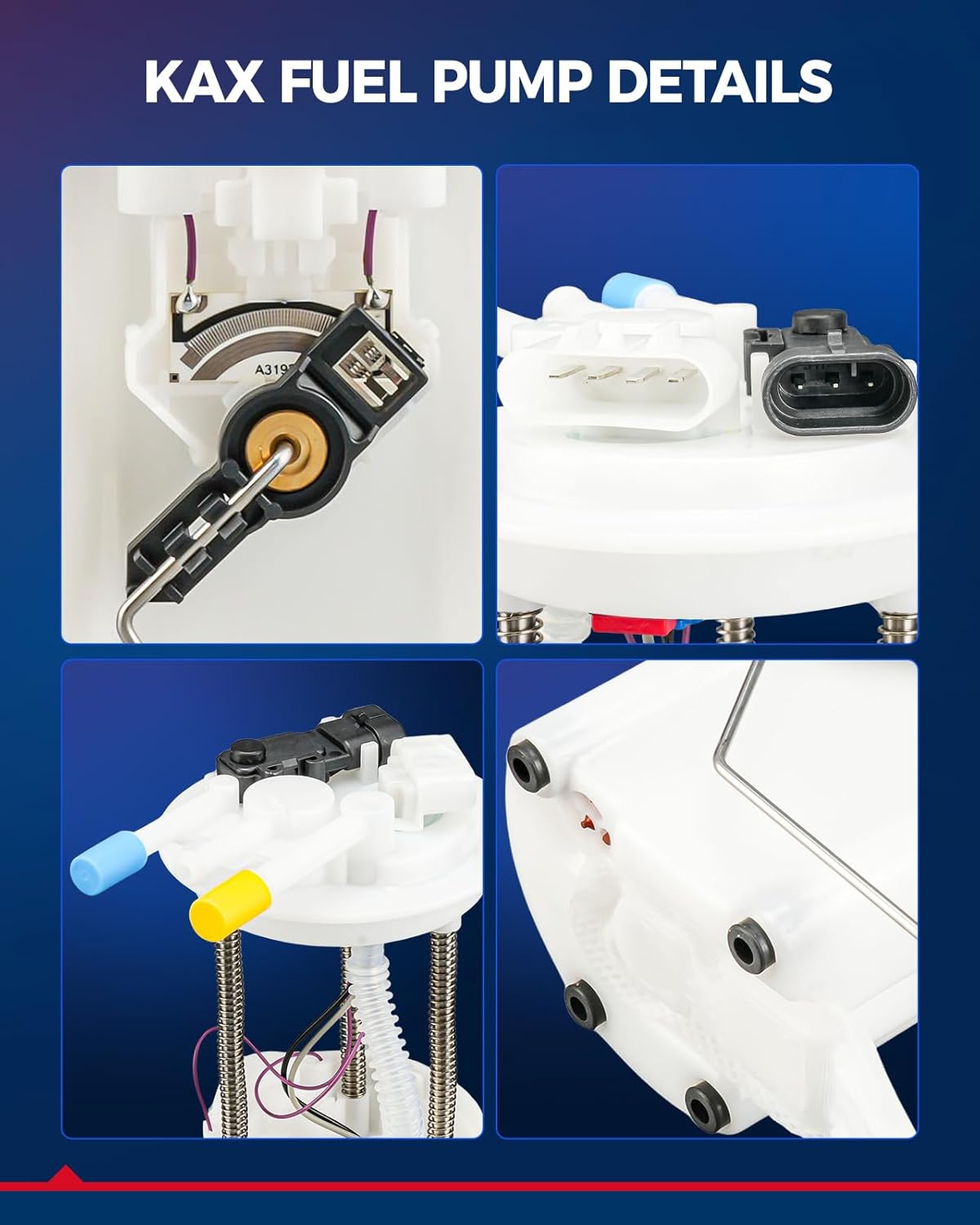 KAX FUEL PUMP DETAILS

A319