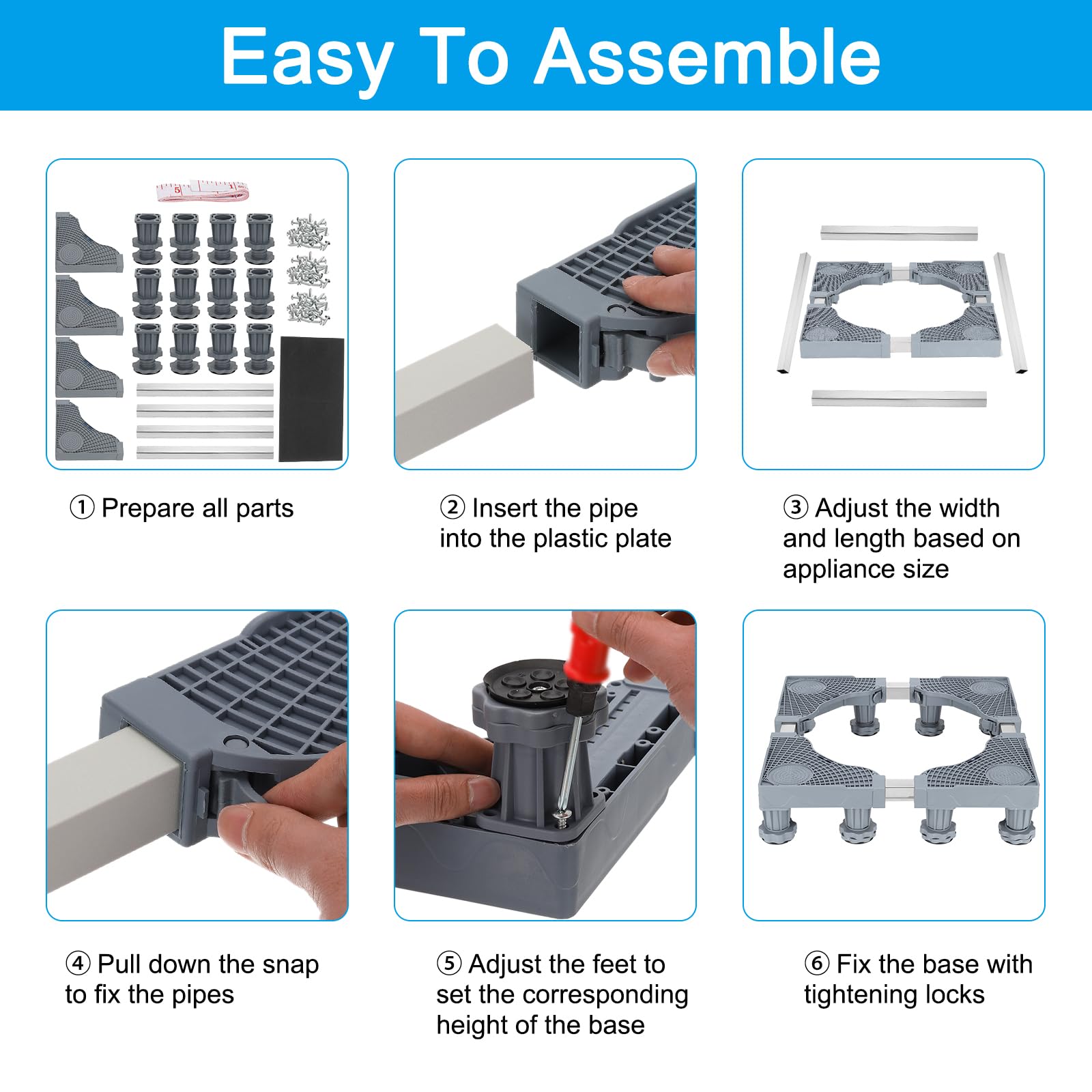 Easy To Assemble

① Prepare all parts

② Insert the pipe into the plastic plate

③ Adjust the width and length based on appliance size

④ Pull down the snap to fix the pipes

⑤ Adjust the feet to set the corresponding height of the base

⑥ Fix the base with tightening locks