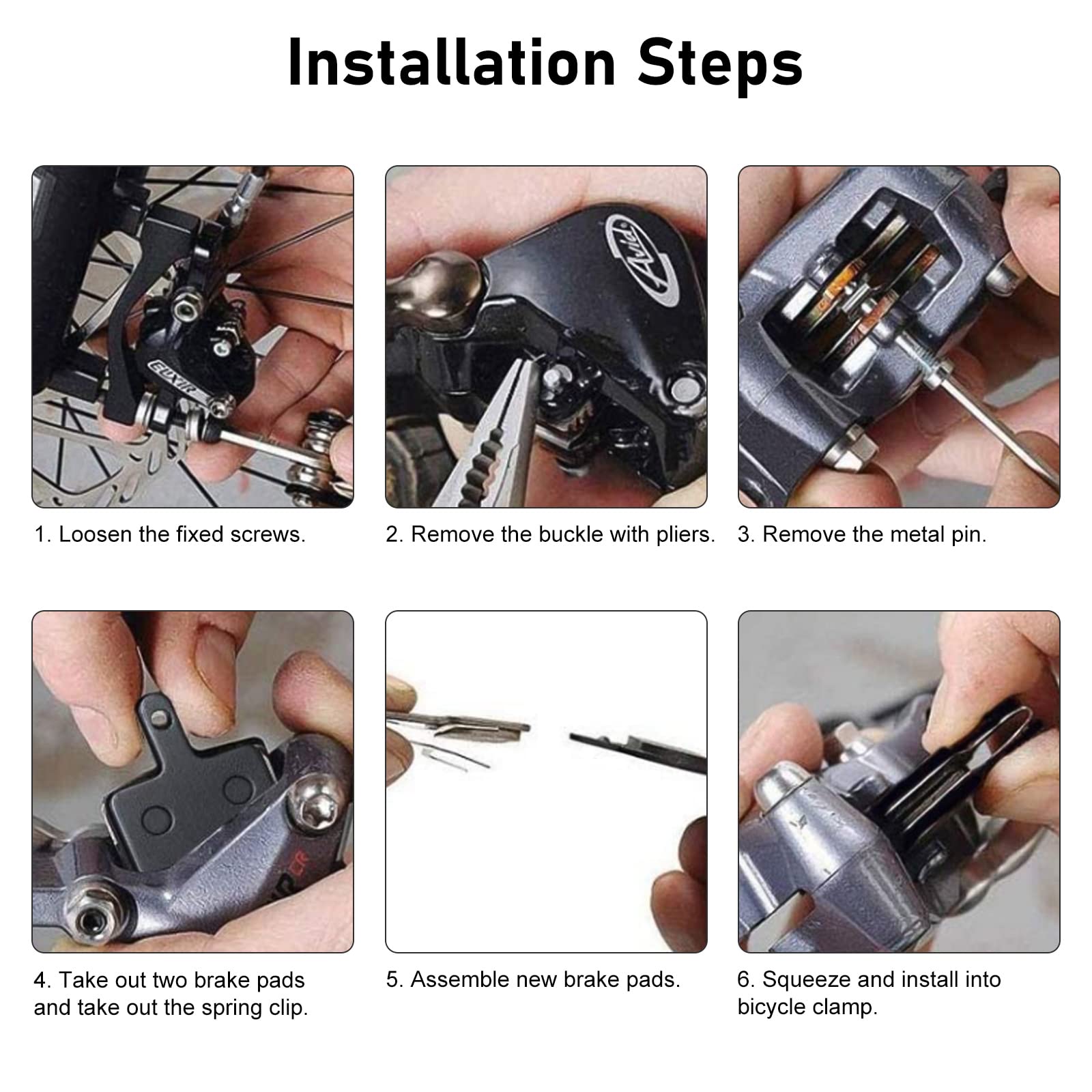 Installation Steps

ELIXIR

Avid

1. Loosen the fixed screws.

2. Remove the buckle with pliers.

3. Remove the metal pin.

4. Take out two brake pads and take out the spring clip.

5. Assemble new brake pads.

6. Squeeze and install into bicycle clamp.