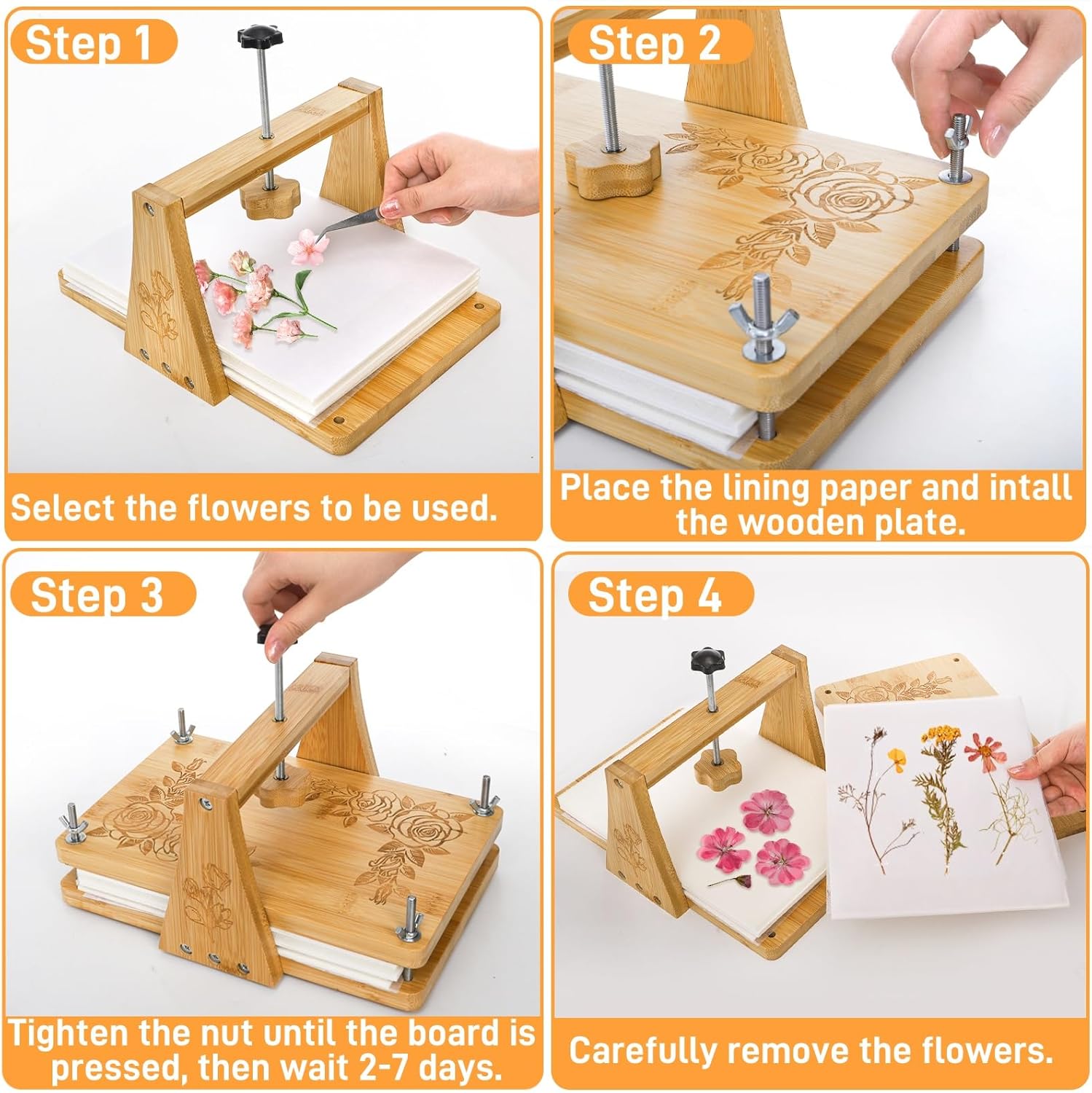 Step 1

Select the flowers to be used.

Step 2

Place the lining paper and intall the wooden plate.

Step 3

Tighten the nut until the board is pressed, then wait 2-7 days.

Step 4

Carefully remove the flowers.